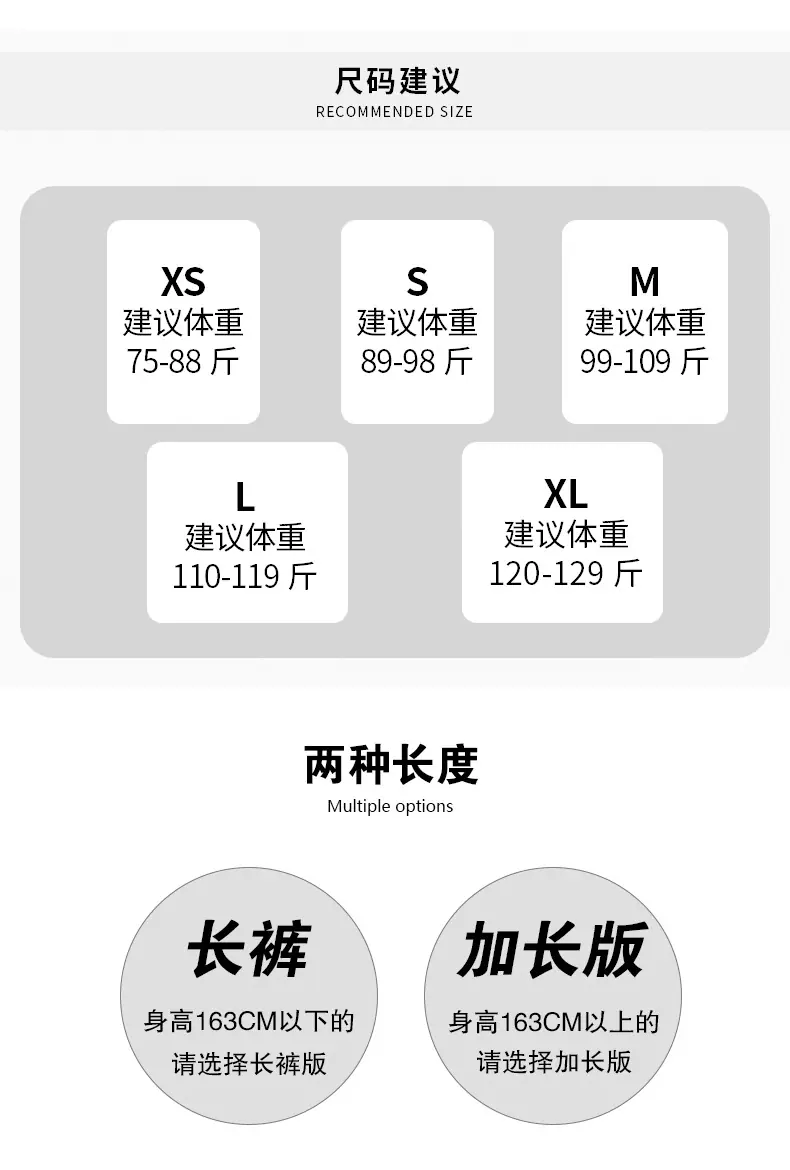 尺码建议
RECOMMENDED SIZE

XS
建议体重
75-88斤

S
建议体重
89-98斤

M
建议体重
99-109斤

L
建议体重
110-119斤

XL
建议体重
120-129斤

两种长度
Multiple options

长裤
身高163CM以下的
请选择长裤版

加长版
身高163CM以上的
请选择加长版