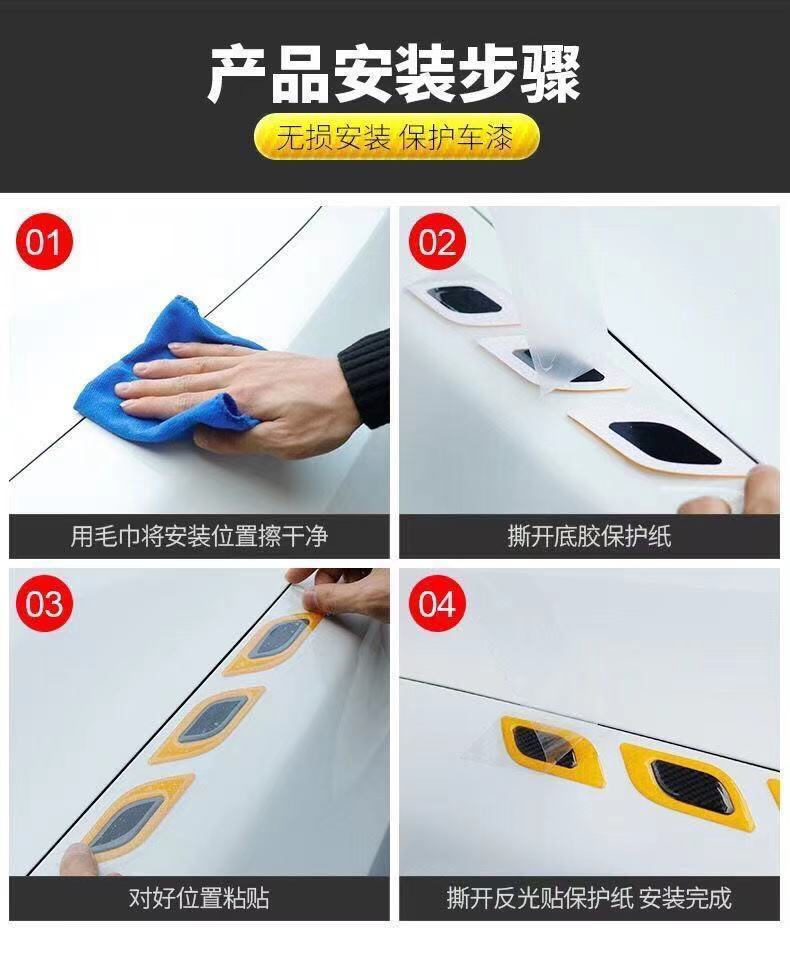 产品安装步骤

无损安装 保护车漆

01

用毛巾将安装位置擦干净

02

撕开底胶保护纸

03

对好位置粘贴

04

撕开反光贴保护纸 安装完成