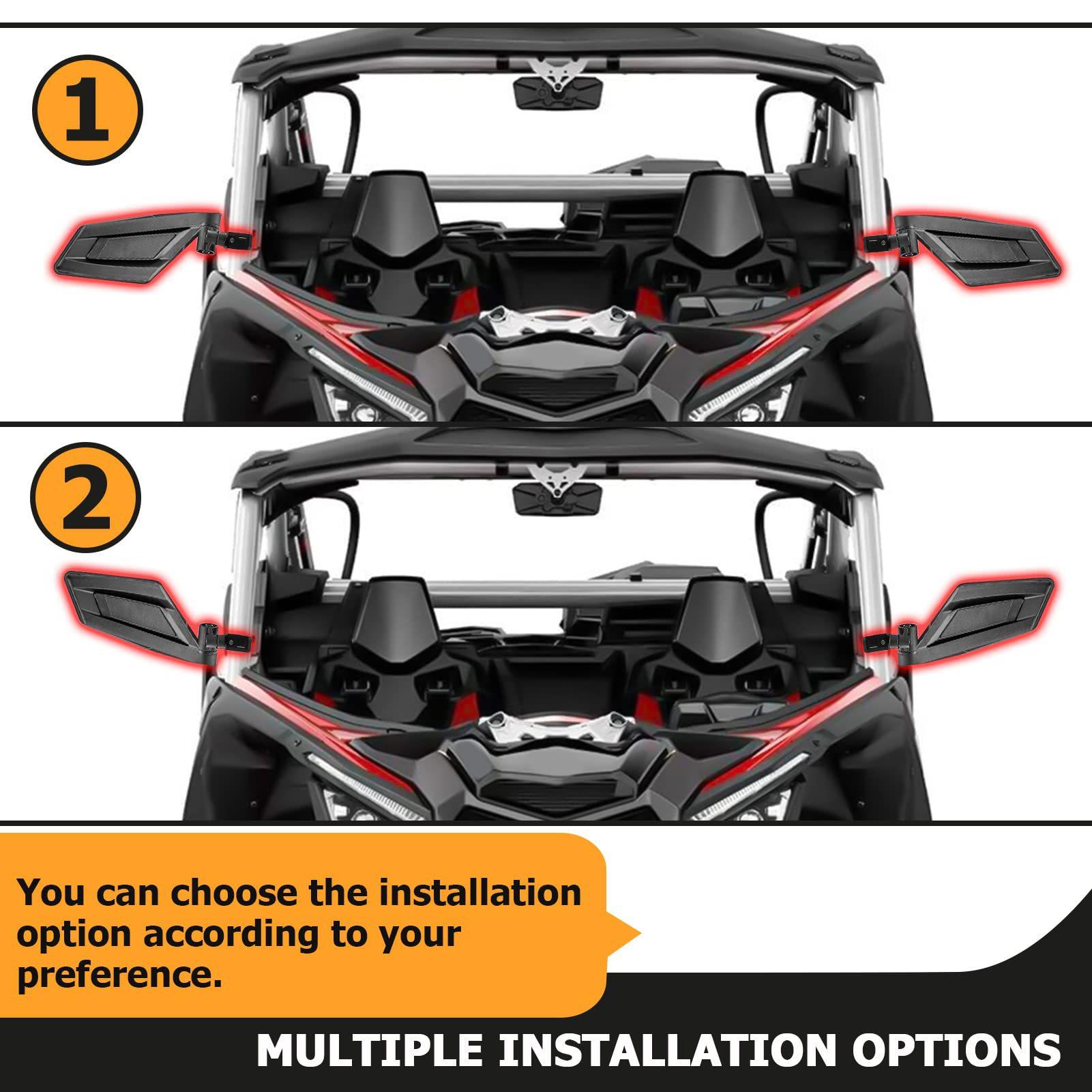 1

2

You can choose the installation option according to your preference.

MULTIPLE INSTALLATION OPTIONS