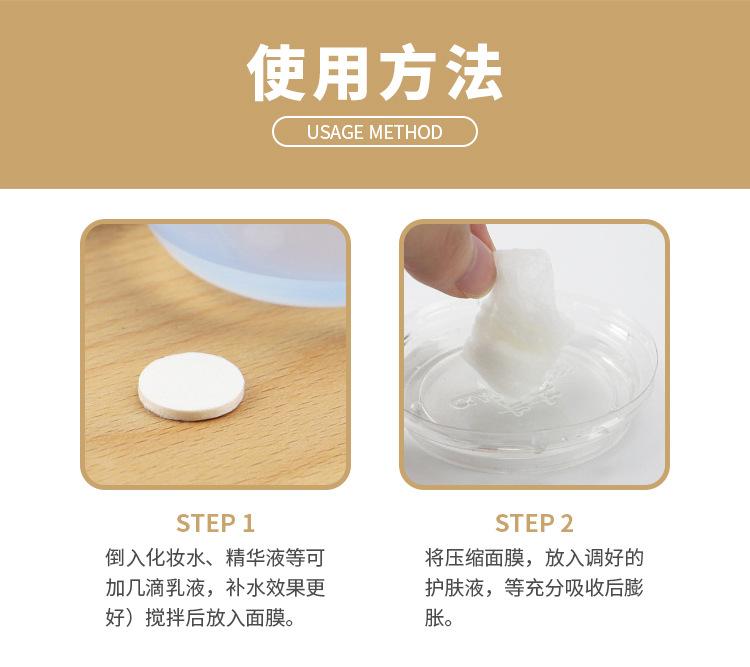 使用方法

USAGE METHOD

STEP 1

倒入化妆水、精华液等可加几滴乳液，补水效果更好）搅拌后放入面膜。

STEP 2

将压缩面膜，放入调好的护肤液，等充分吸收后膨胀。