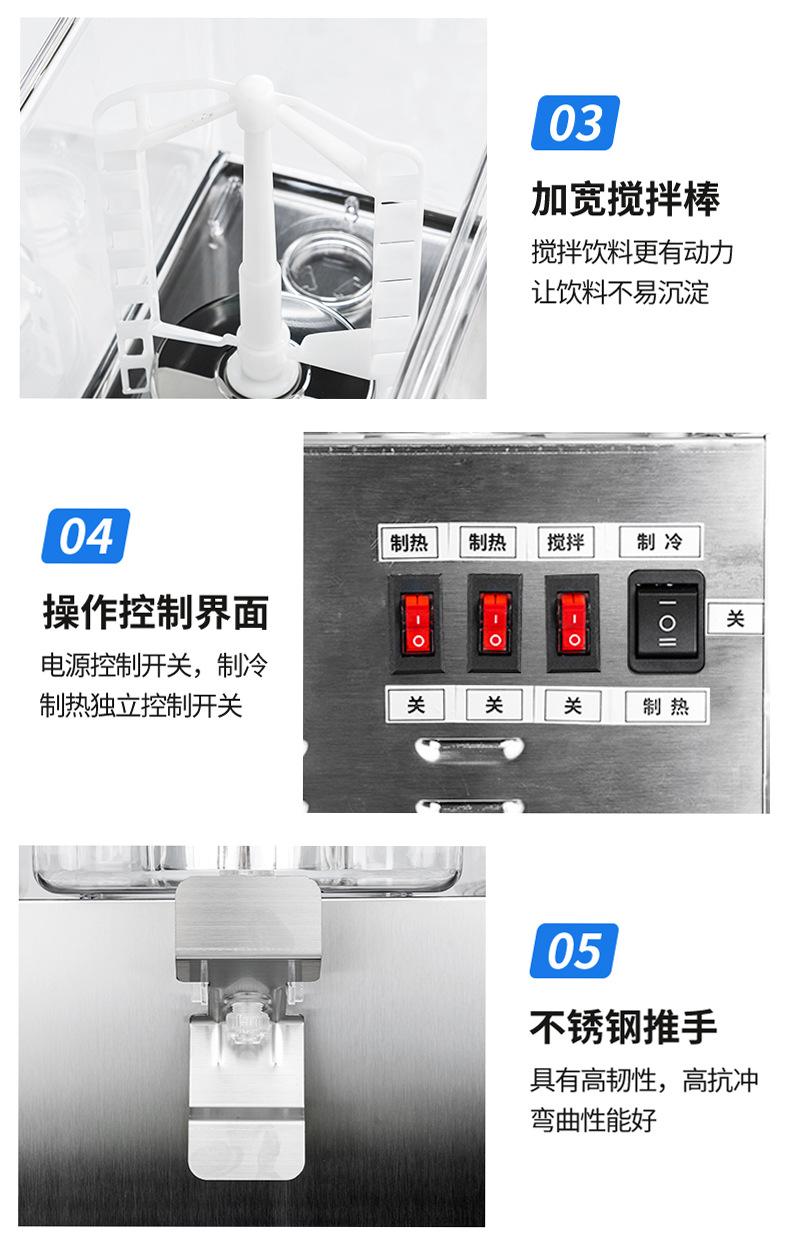 03

加宽搅拌棒

搅拌饮料更有动力
让饮料不易沉淀

04

操作控制界面

电源控制开关，制冷
制热独立控制开关

制热 制热 搅拌 制冷

关

关 关 关 制热

05

不锈钢推手

具有高韧性，高抗冲
弯曲性能好