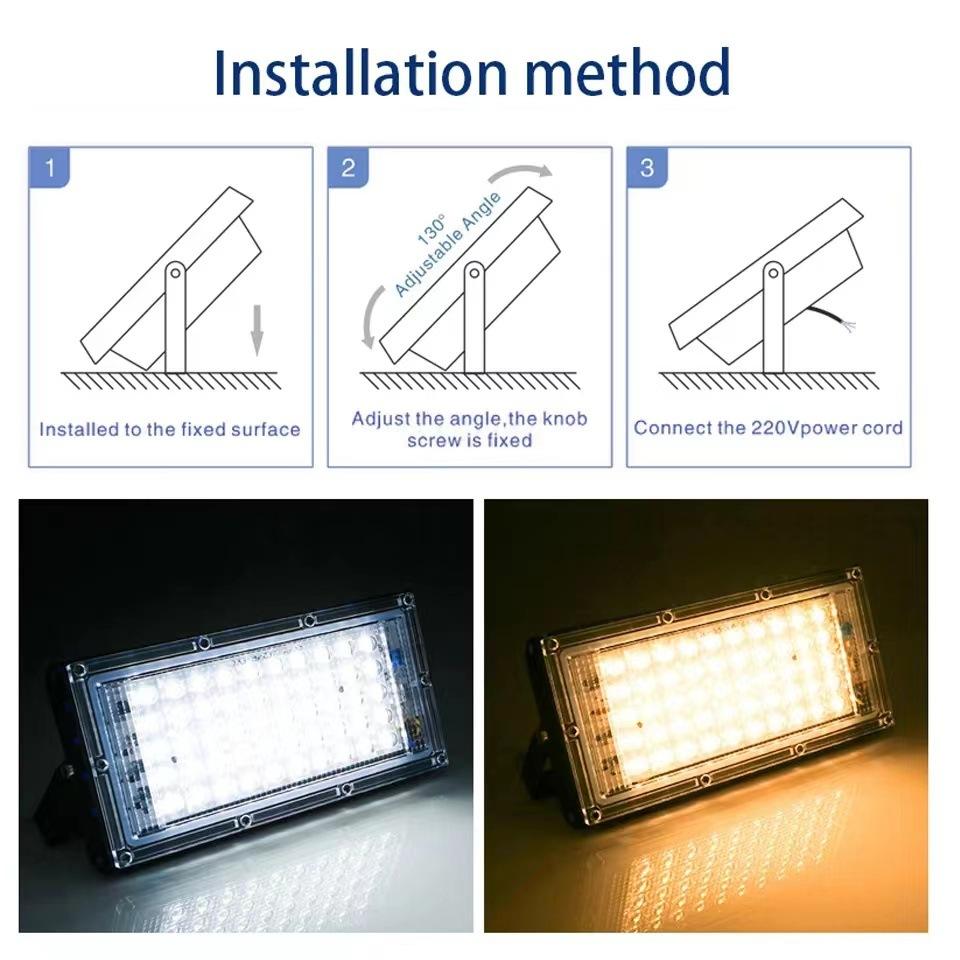 Installation method

1

Installed to the fixed surface

2

130°
Adjustable Angle

Adjust the angle,the knob screw is fixed

3

Connect the 220Vpower cord