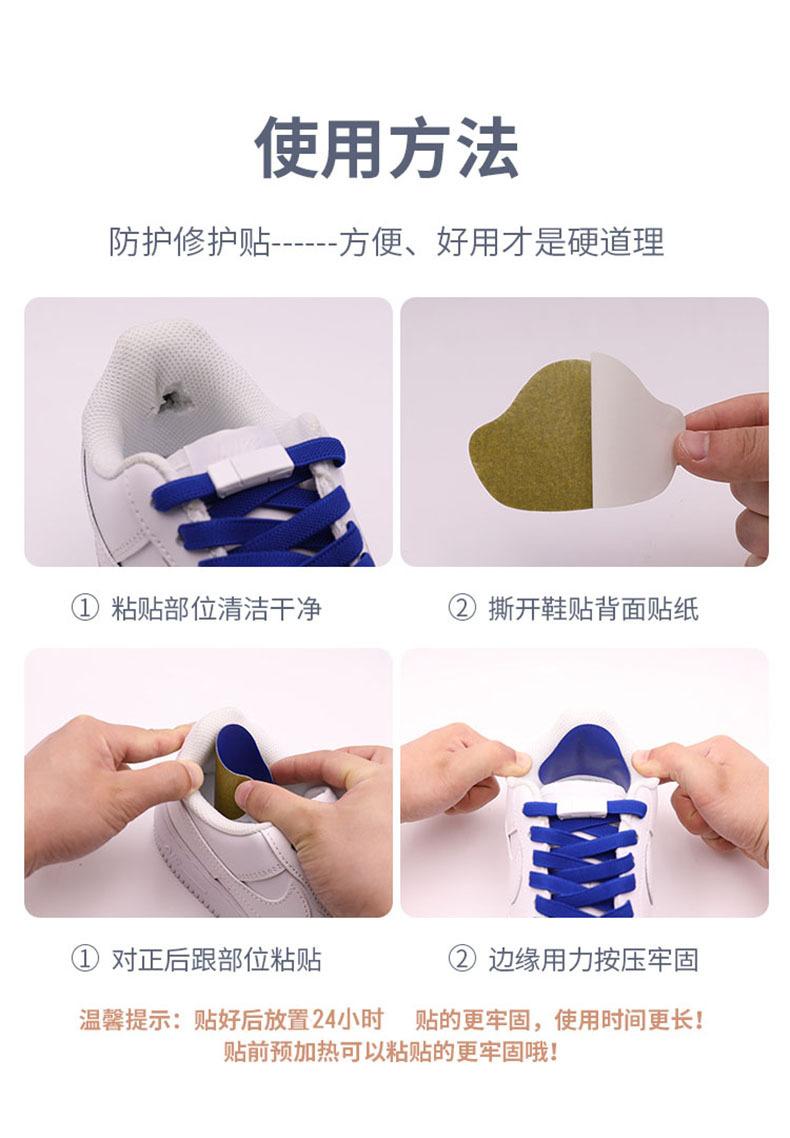 使用方法

防护修护贴------方便、好用才是硬道理

① 粘贴部位清洁干净

② 撕开鞋贴背面贴纸

① 对正后跟部位粘贴

② 边缘用力按压牢固

温馨提示：贴好后放置24小时　贴的更牢固，使用时间更长！
贴前预加热可以粘贴的更牢固哦！