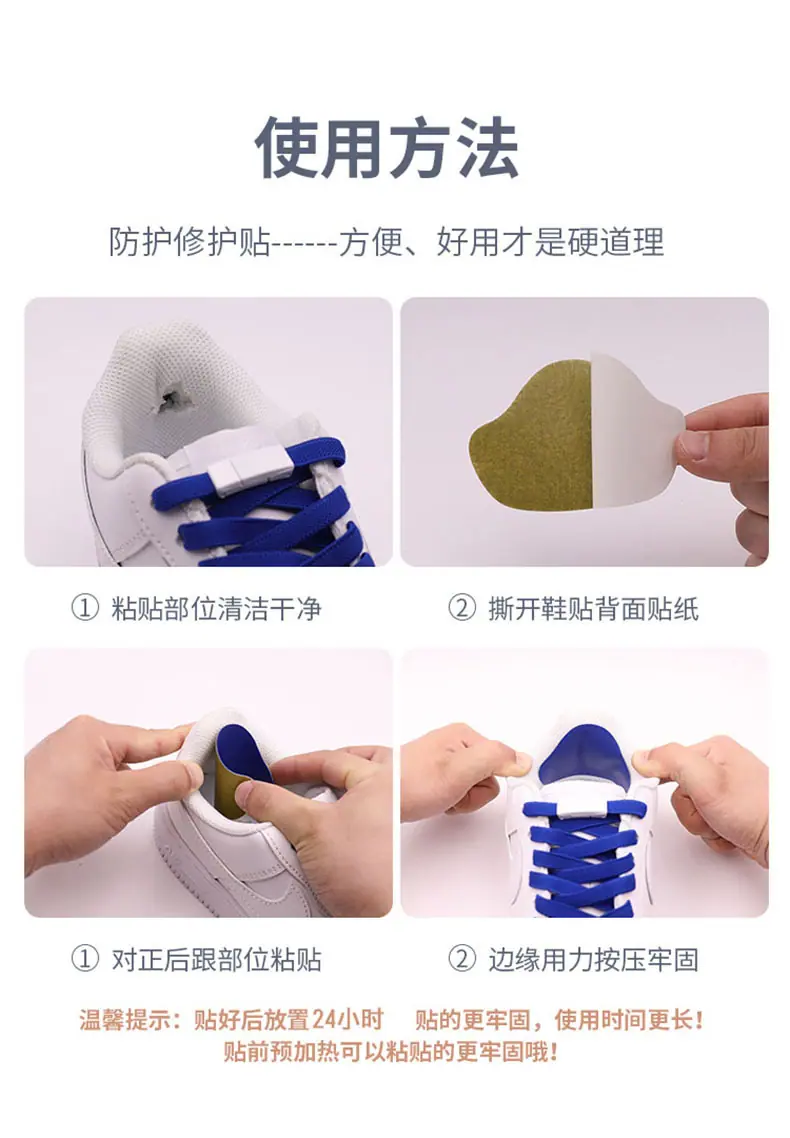 使用方法

防护修护贴------方便、好用才是硬道理

① 粘贴部位清洁干净

② 撕开鞋贴背面贴纸

① 对正后跟部位粘贴

② 边缘用力按压牢固

温馨提示：贴好后放置24小时 贴的更牢固，使用时间更长！
贴前预加热可以粘贴的更牢固哦！