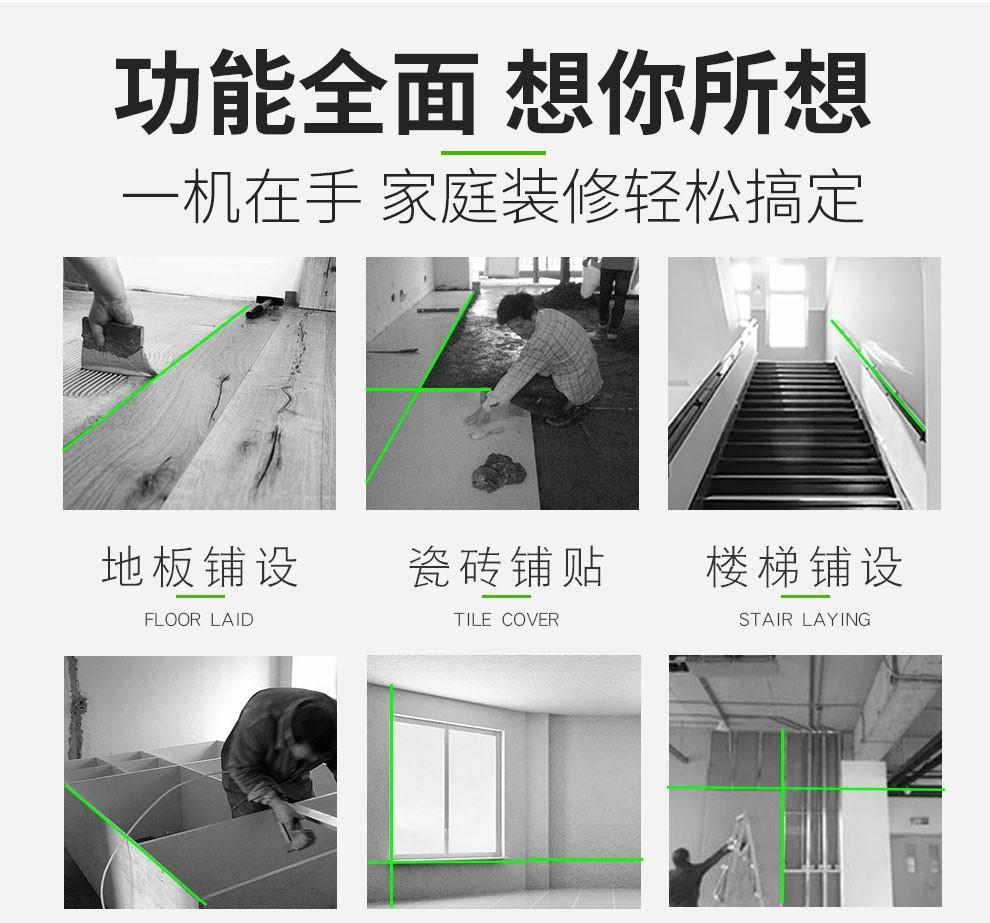 功能全面 想你所想

一机在手 家庭装修轻松搞定

地板铺设
FLOOR LAID

瓷砖铺贴
TILE COVER

楼梯铺设
STAIR LAYING