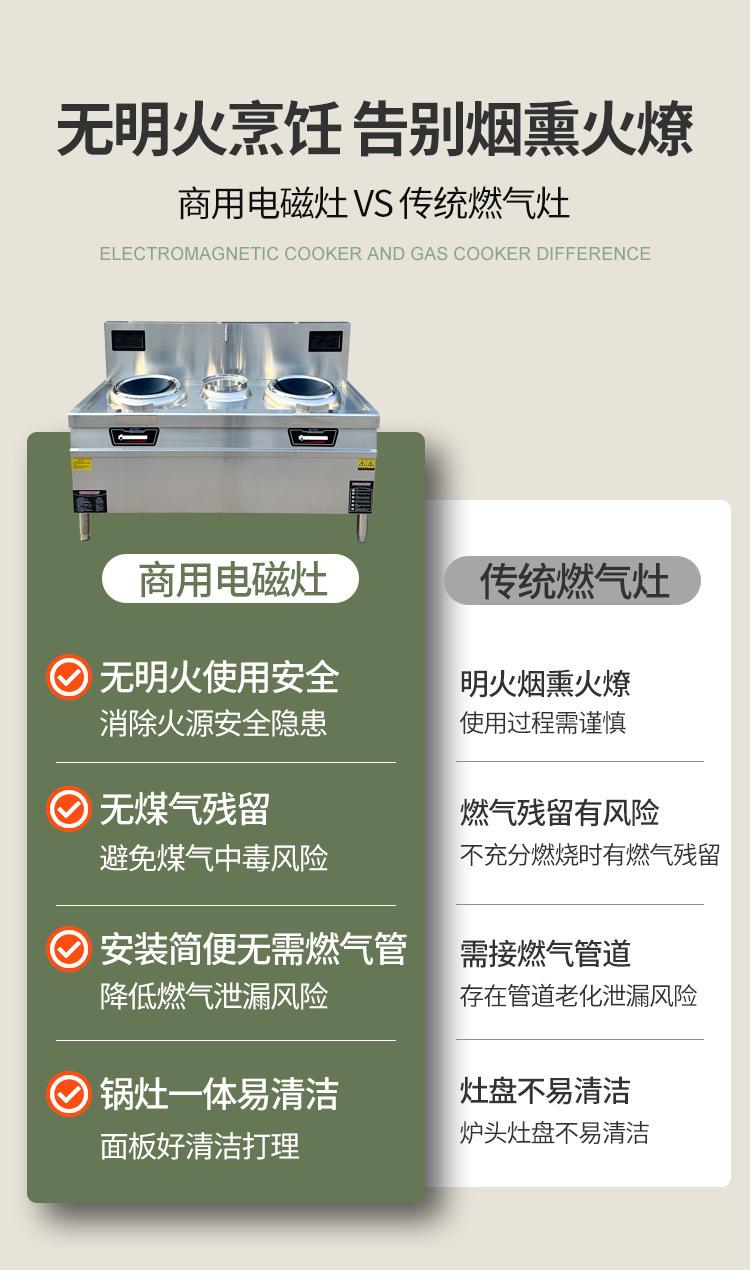 无明火烹饪 告别烟熏火燎

商用电磁灶 VS 传统燃气灶

ELECTROMAGNETIC COOKER AND GAS COOKER DIFFERENCE

商用电磁灶

无明火使用安全
消除火源安全隐患

无煤气残留
避免煤气中毒风险

安装简便无需燃气管
降低燃气泄漏风险

锅灶一体易清洁
面板好清洁打理

传统燃气灶

明火烟熏火燎
使用过程需谨慎

燃气残留有风险
不充分燃烧时有燃气残留

需接燃气管道
存在管道老化泄漏风险

灶盘不易清洁
炉头灶盘不易清洁