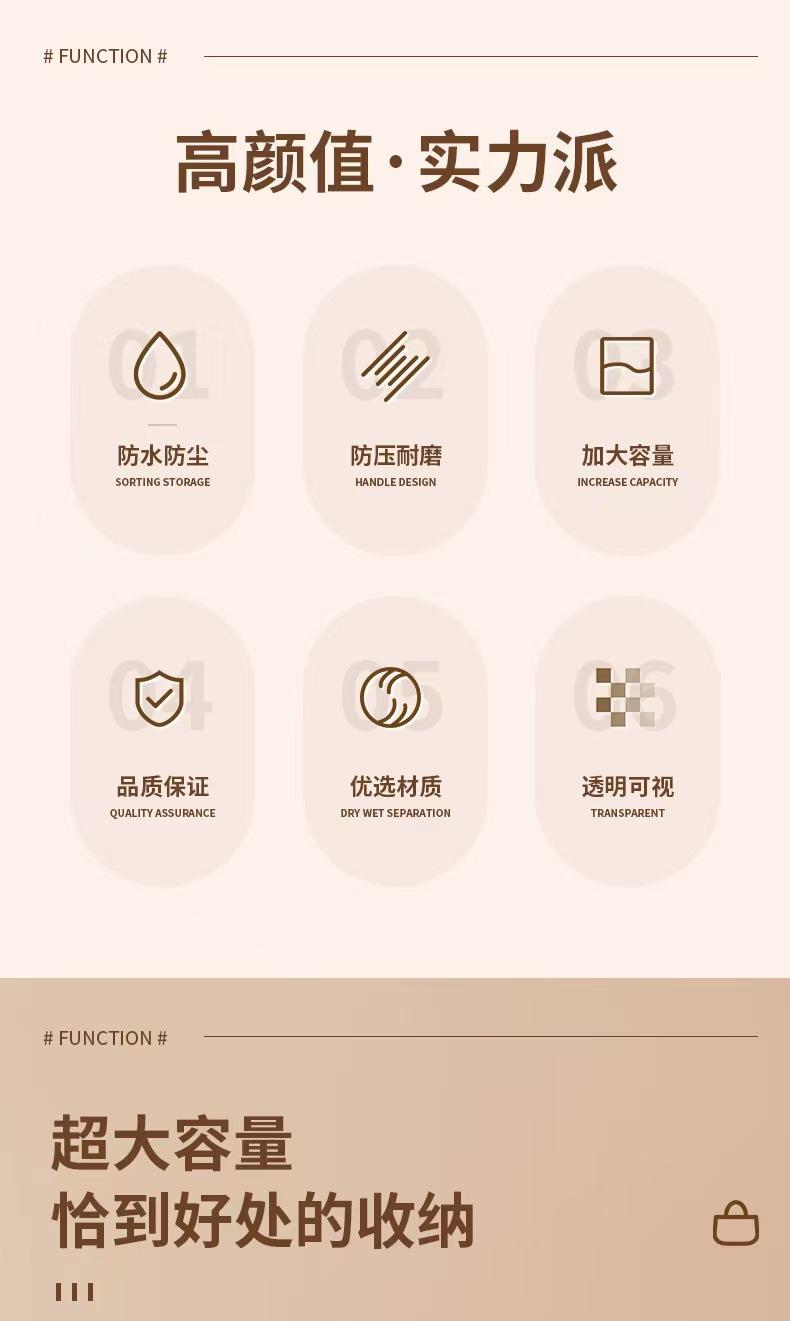 # FUNCTION #

高颜值·实力派

01
防水防尘
SORTING STORAGE

02
防压耐磨
HANDLE DESIGN

03
加大容量
INCREASE CAPACITY

04
品质保证
QUALITY ASSURANCE

05
优选材质
DRY WET SEPARATION

06
透明可视
TRANSPARENT

# FUNCTION #

超大容量
恰到好处的收纳