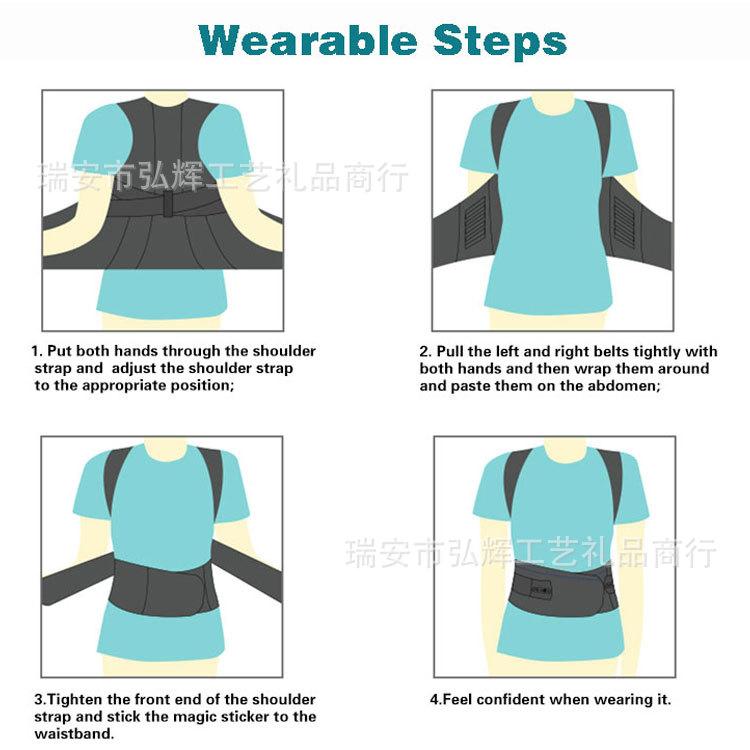 Wearable Steps

瑞安市弘辉工艺礼品商行

1. Put both hands through the shoulder strap and  adjust the shoulder strap to the appropriate position;

2. Pull the left and right belts tightly with both hands and then wrap them around and paste them on the abdomen;

瑞安市弘辉工艺礼品商行

3.Tighten the front end of the shoulder strap and stick the magic sticker to the waistband.

4.Feel confident when wearing it.