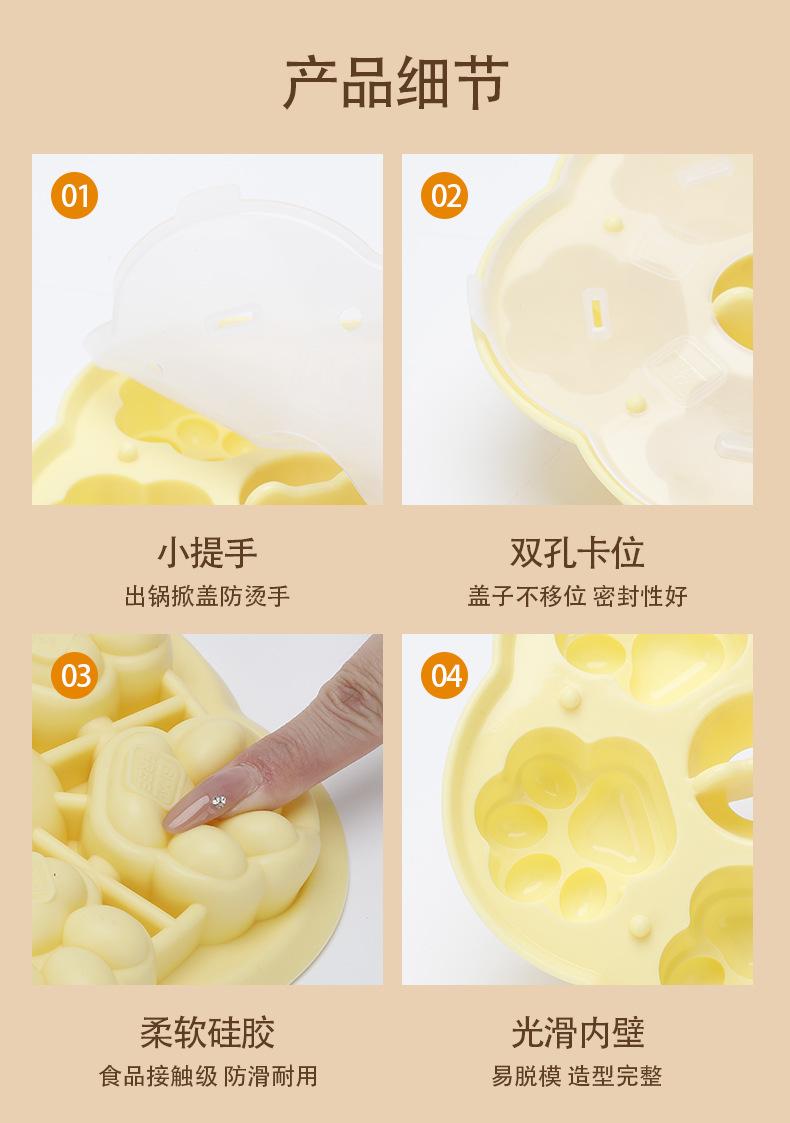 产品细节

01

小提手
出锅掀盖防烫手

02

双孔卡位
盖子不移位 密封性好

03

柔软硅胶
食品接触级 防滑耐用

04

光滑内壁
易脱模 造型完整