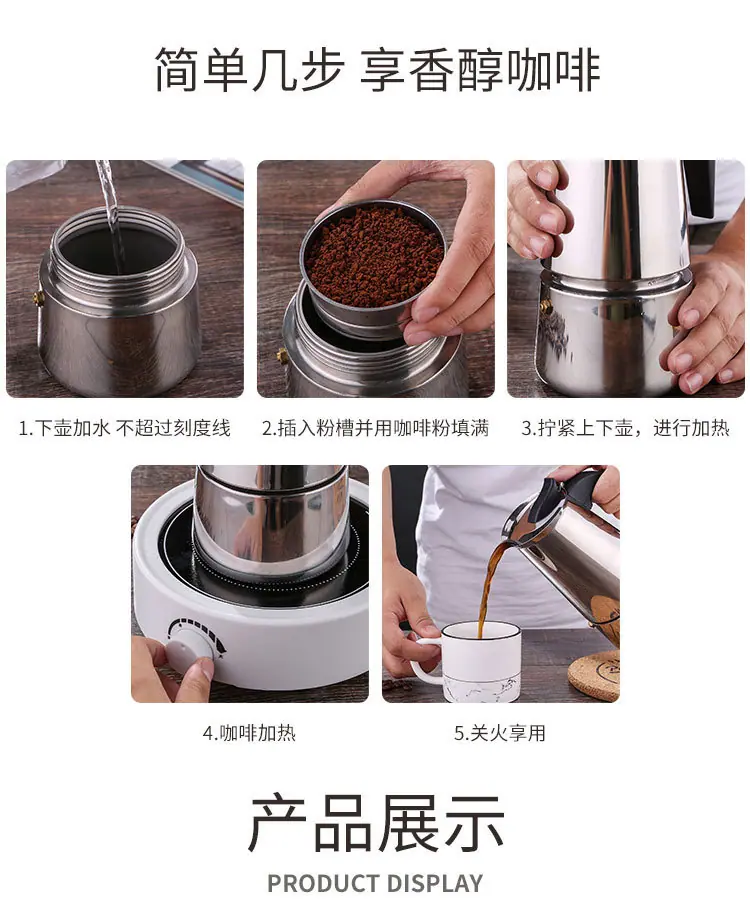 简单几步 享香醇咖啡

1.下壶加水 不超过刻度线

2.插入粉槽并用咖啡粉填满

3.拧紧上下壶，进行加热

4.咖啡加热

5.关火享用

产品展示

PRODUCT DISPLAY