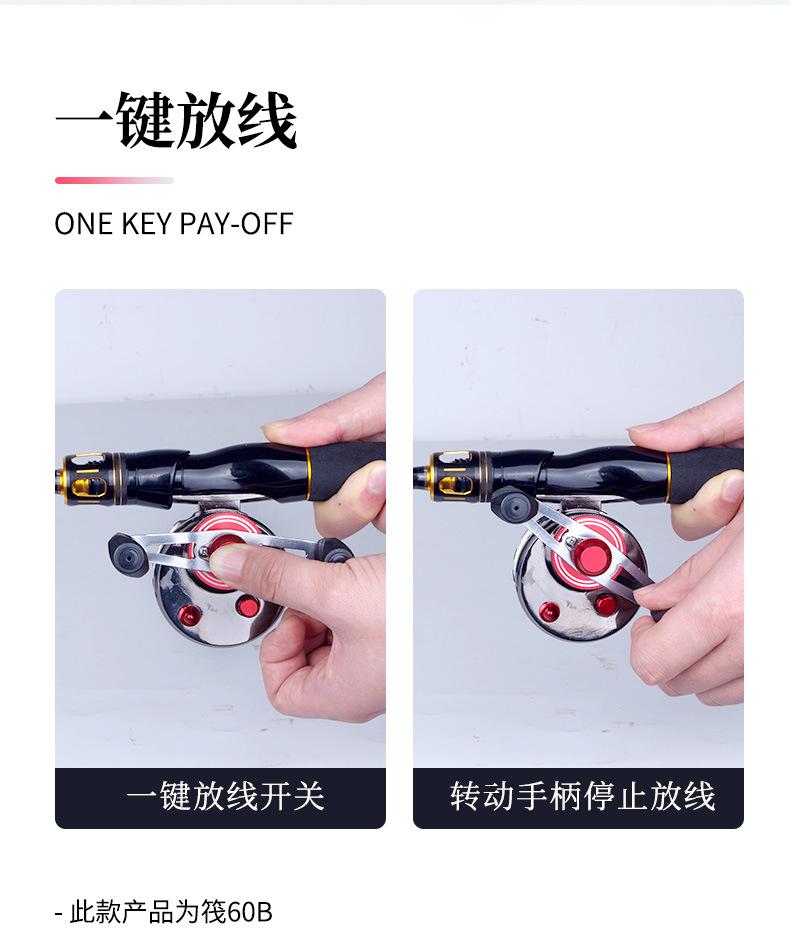 一键放线

ONE KEY PAY-OFF

一键放线开关

转动手柄停止放线

- 此款产品为筏60B