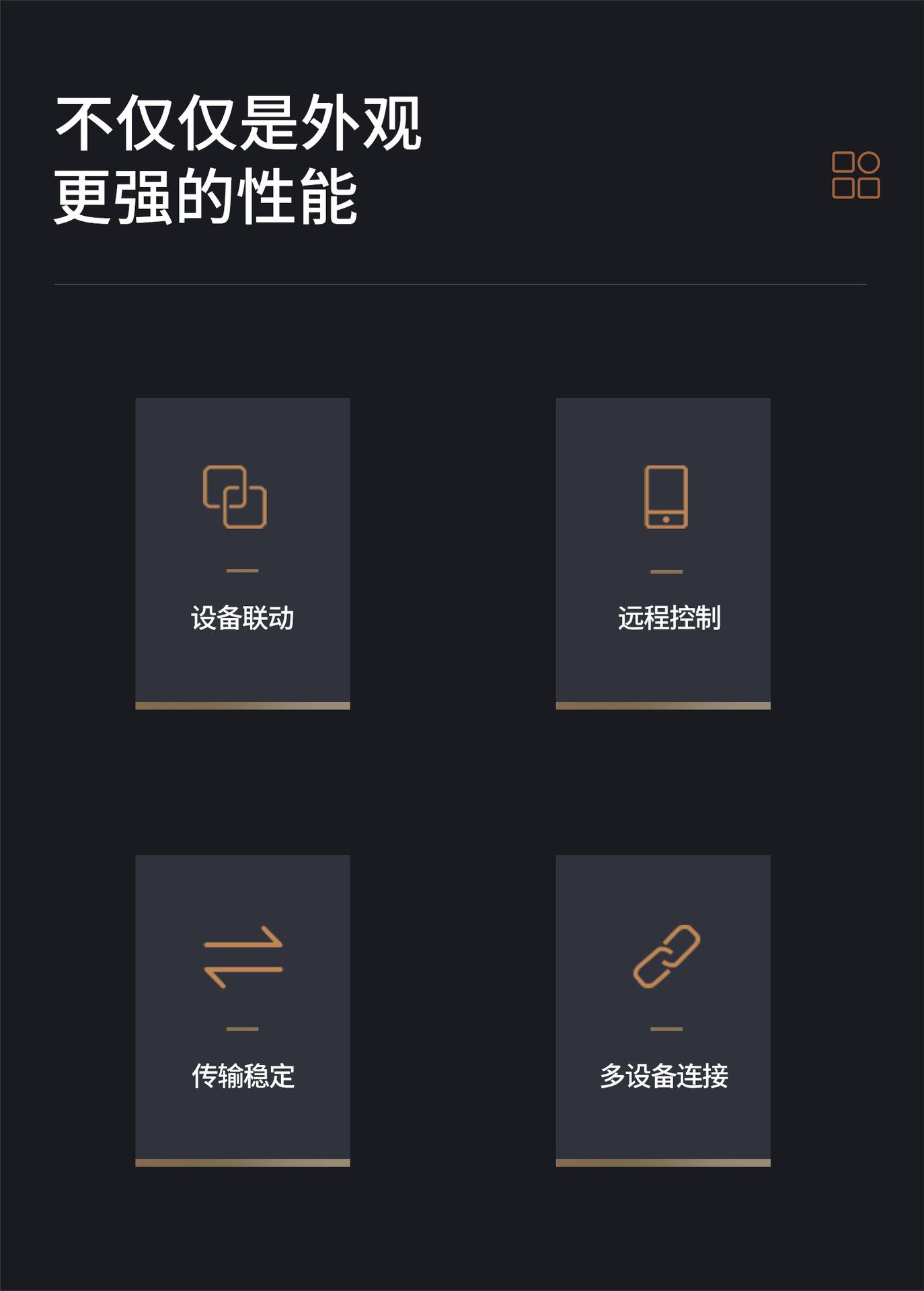 不仅仅是外观
更强的性能

设备联动

远程控制

传输稳定

多设备连接