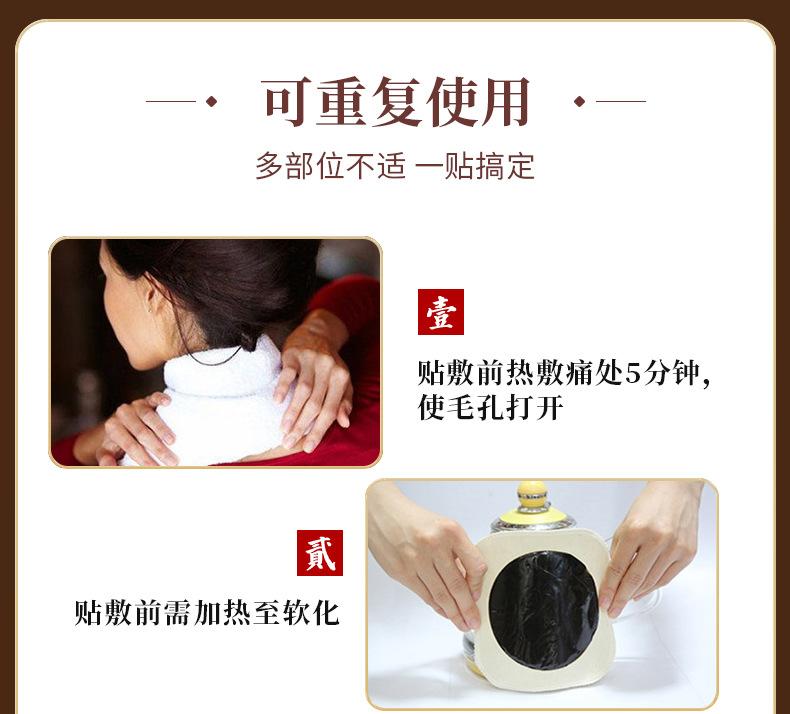 可重复使用

多部位不适 一贴搞定

壹

贴敷前热敷痛处5分钟，使毛孔打开

贰

贴敷前需加热至软化