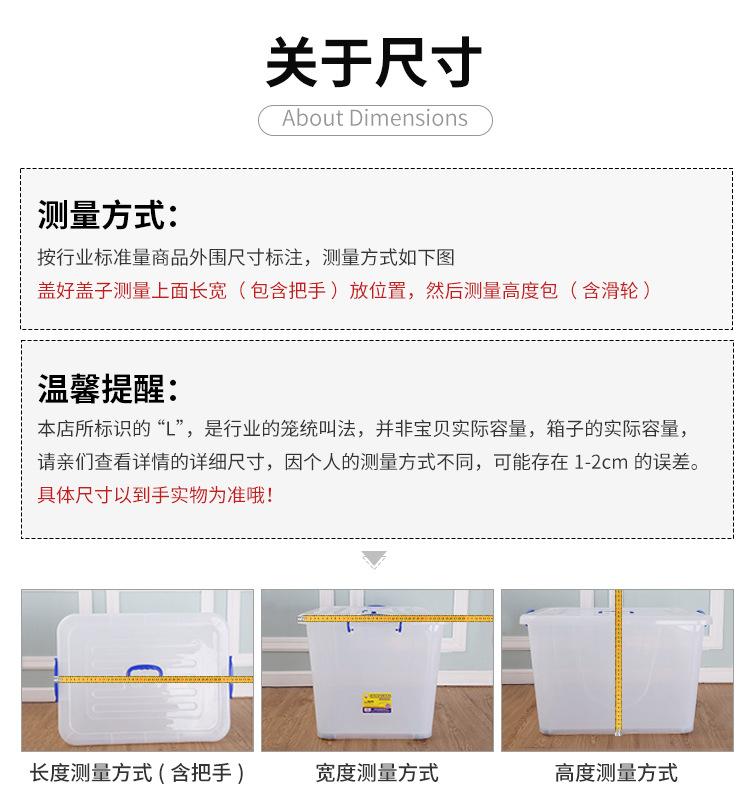 关于尺寸

About Dimensions

测量方式：

按行业标准量商品外围尺寸标注，测量方式如下图

盖好盖子测量上面长宽（包含把手）放位置，然后测量高度包（含滑轮）

温馨提醒：

本店所标识的“L”，是行业的笼统叫法，并非宝贝实际容量，箱子的实际容量，请亲们查看详情的详细尺寸，因个人的测量方式不同，可能存在 1-2cm 的误差。

具体尺寸以到手实物为准哦！

长度测量方式（含把手）

宽度测量方式

高度测量方式