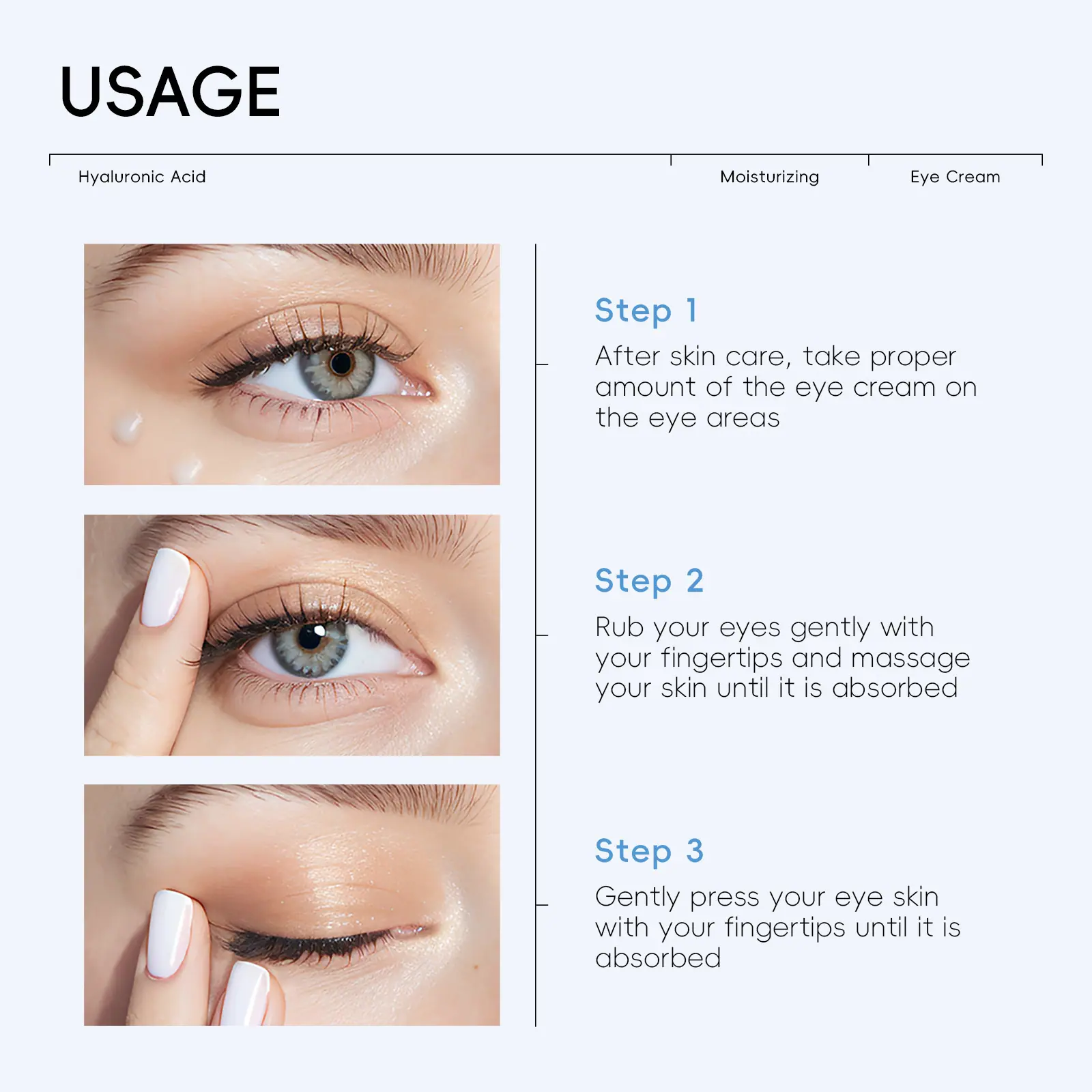 USAGE

Hyaluronic Acid

Moisturizing

Eye Cream

Step 1

After skin care, take proper amount of the eye cream on the eye areas

Step 2

Rub your eyes gently with your fingertips and massage your skin until it is absorbed

Step 3

Gently press your eye skin with your fingertips until it is absorbed