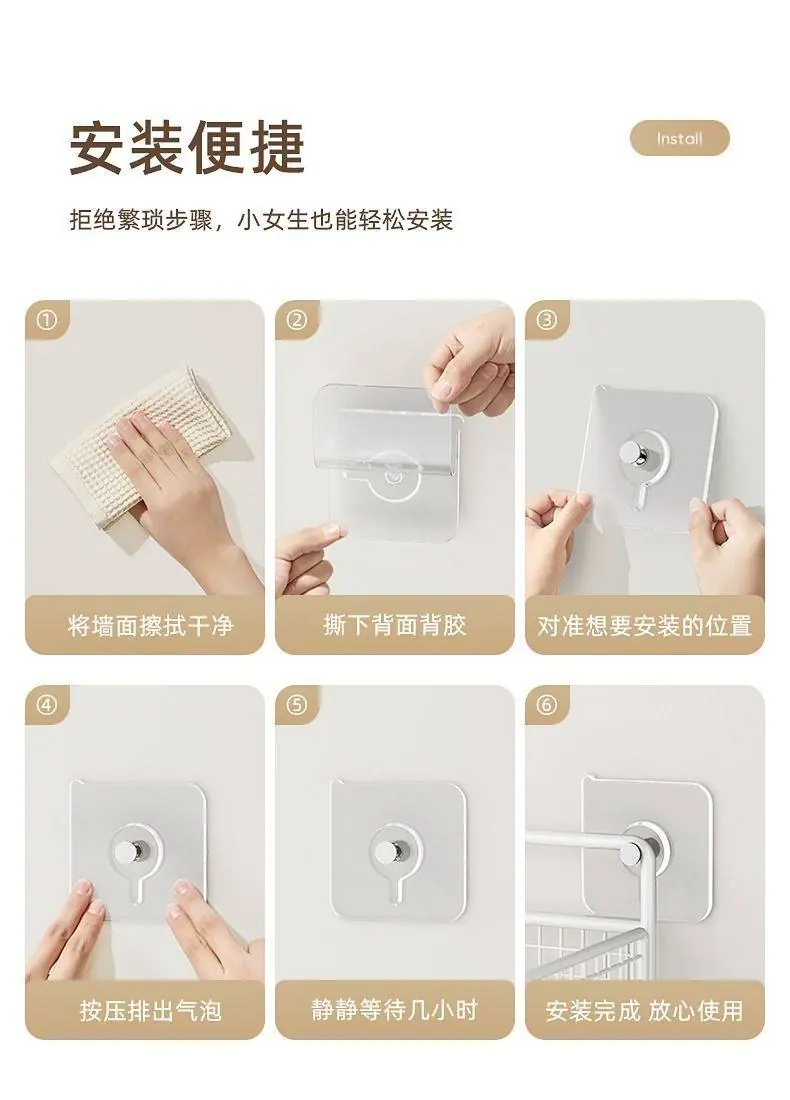 安装便捷

Install

拒绝繁琐步骤，小女生也能轻松安装

①
将墙面擦拭干净

②
撕下背面背胶

③
对准想要安装的位置

④
按压排出气泡

⑤
静静等待几小时

⑥
安装完成 放心使用