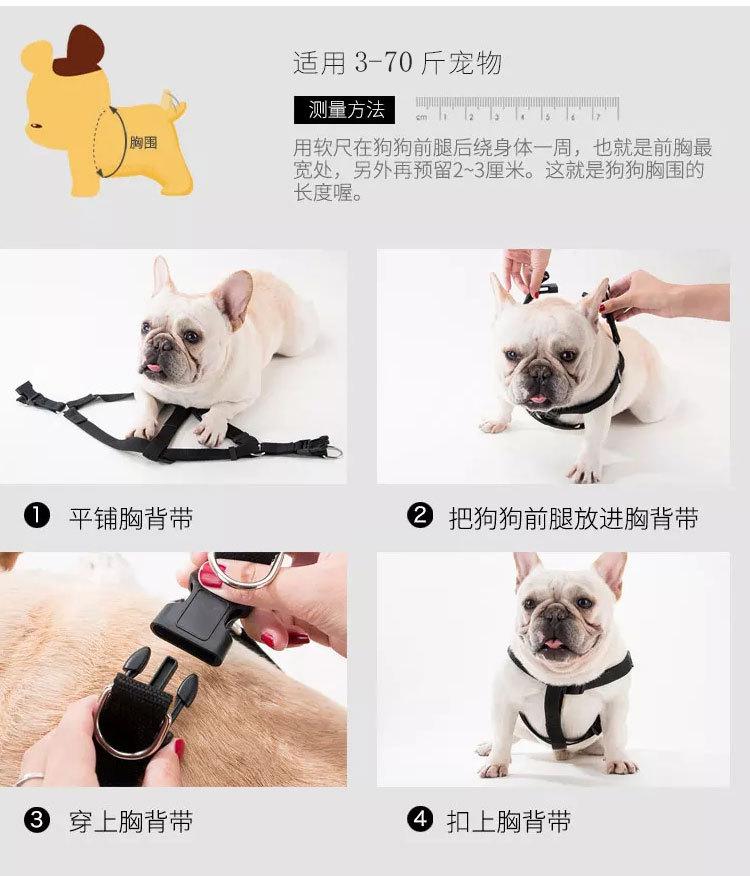 胸围

适用 3-70 斤宠物

测量方法

cm 1 2 3 4 5 6 7

用软尺在狗狗前腿后绕身体一周，也就是前胸最宽处，另外再预留2~3厘米。这就是狗狗胸围的长度喔。

❶ 平铺胸背带

❷ 把狗狗前腿放进胸背带

❸ 穿上胸背带

❹ 扣上胸背带