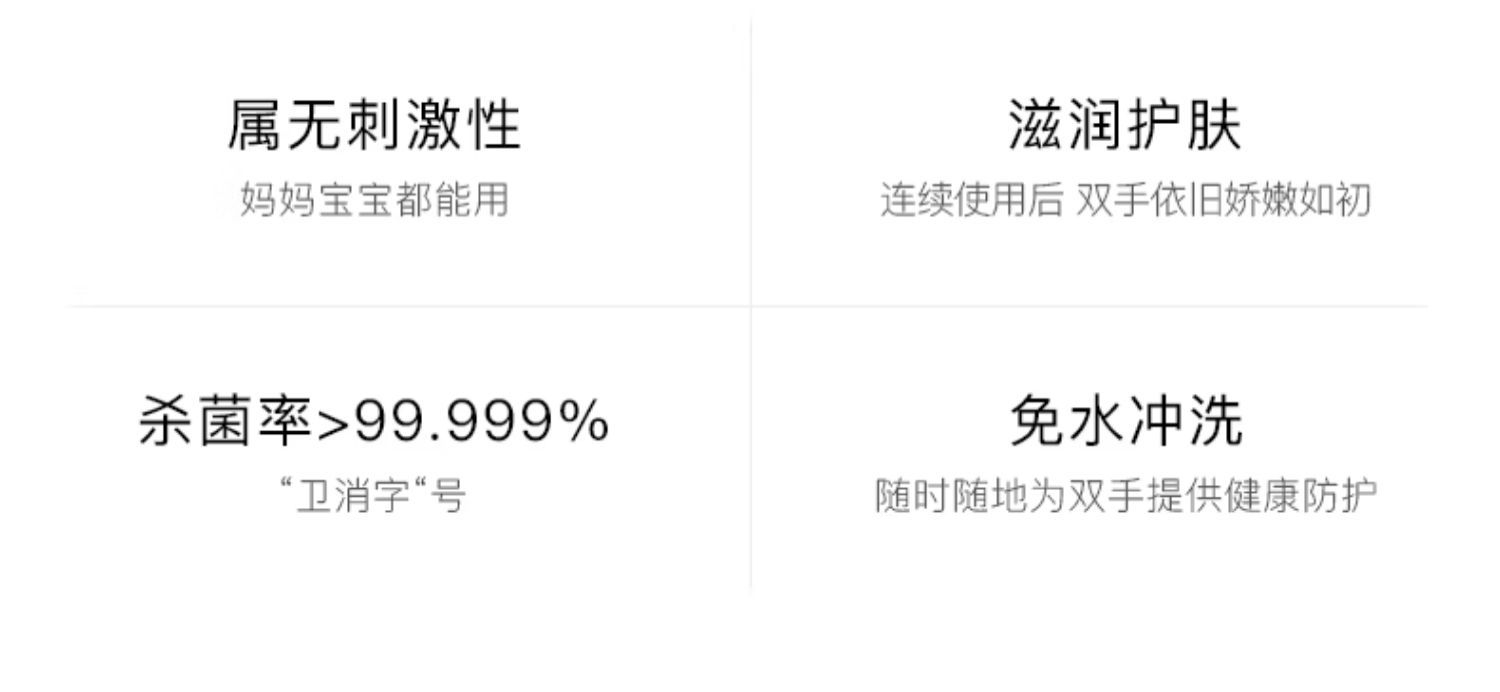 属无刺激性
妈妈宝宝都能用

滋润护肤
连续使用后 双手依旧娇嫩如初

杀菌率>99.999%
“卫消字“号

免水冲洗
随时随地为双手提供健康防护