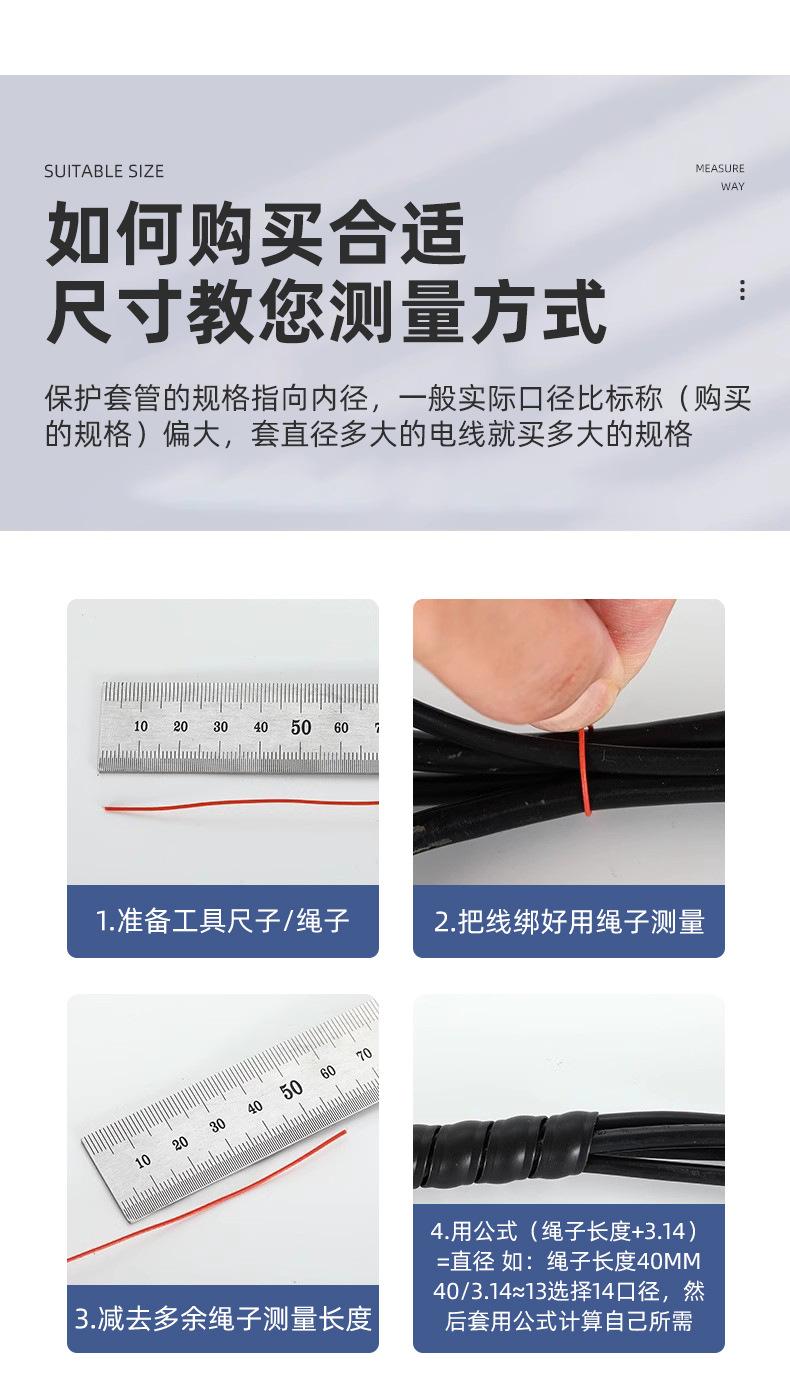 SUITABLE SIZE

MEASURE
WAY

如何购买合适
尺寸教您测量方式

保护套管的规格指向内径，一般实际口径比标称（购买的规格）偏大，套直径多大的电线就买多大的规格

10 20 30 40 50 60 7

1.准备工具尺子/绳子

2.把线绑好用绳子测量

10 20 30 40 50 60 70

3.减去多余绳子测量长度

4.用公式（绳子长度+3.14）=直径 如：绳子长度40MM 40/3.14≈13选择14口径，然后套用公式计算自己所需