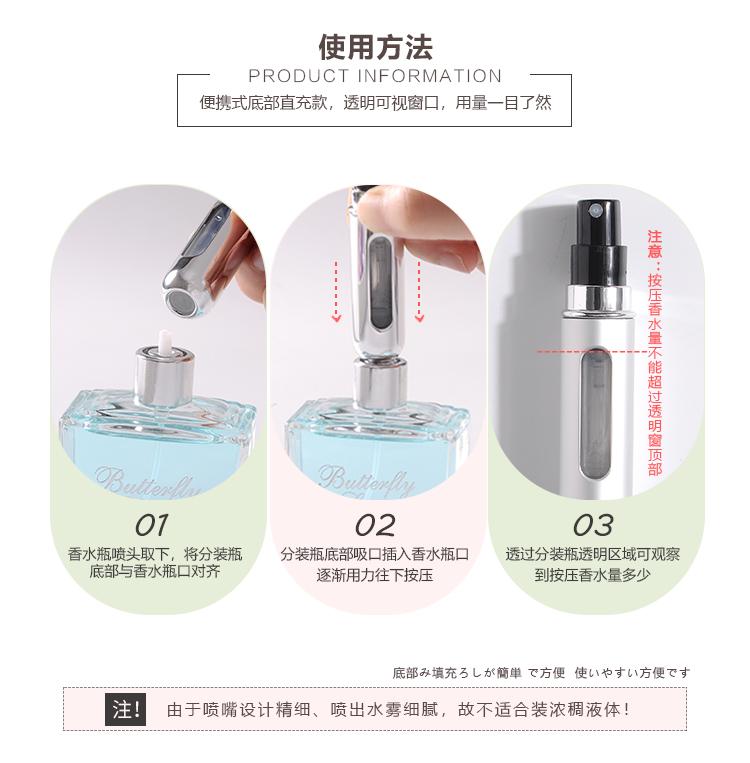 使用方法

PRODUCT INFORMATION

便携式底部直充款，透明可视窗口，用量一目了然

Butterfly

01

香水瓶喷头取下，将分装瓶底部与香水瓶口对齐

Butterfly

02

分装瓶底部吸口插入香水瓶口逐渐用力往下按压

注意：按压香水量不能超过透明窗顶部

03

透过分装瓶透明区域可观察到按压香水量多少

底部み填充ろしが簡単 で方便 使いやすい方便です

注！ 由于喷嘴设计精细、喷出水雾细腻，故不适合装浓稠液体！