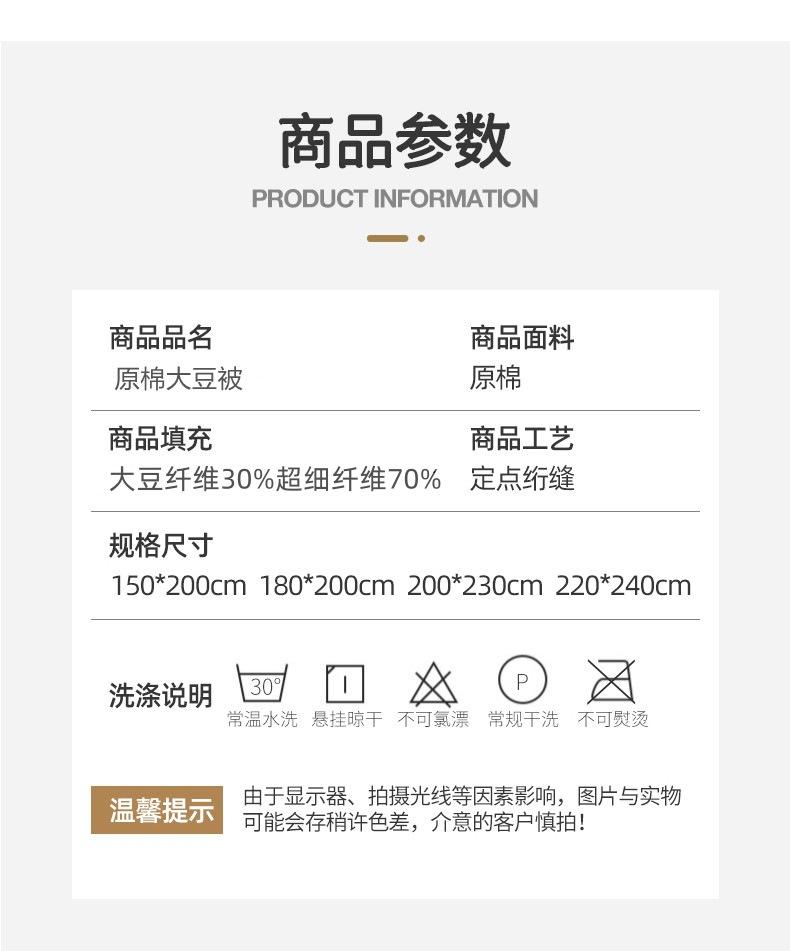 商品参数
PRODUCT INFORMATION

商品品名
原棉大豆被

商品面料
原棉

商品填充
大豆纤维30%超细纤维70%

商品工艺
定点绗缝

规格尺寸
150*200cm 180*200cm 200*230cm 220*240cm

洗涤说明
30°
常温水洗
悬挂晾干
不可氯漂
P
常规干洗
不可熨烫

温馨提示
由于显示器、拍摄光线等因素影响，图片与实物可能会存稍许色差，介意的客户慎拍！