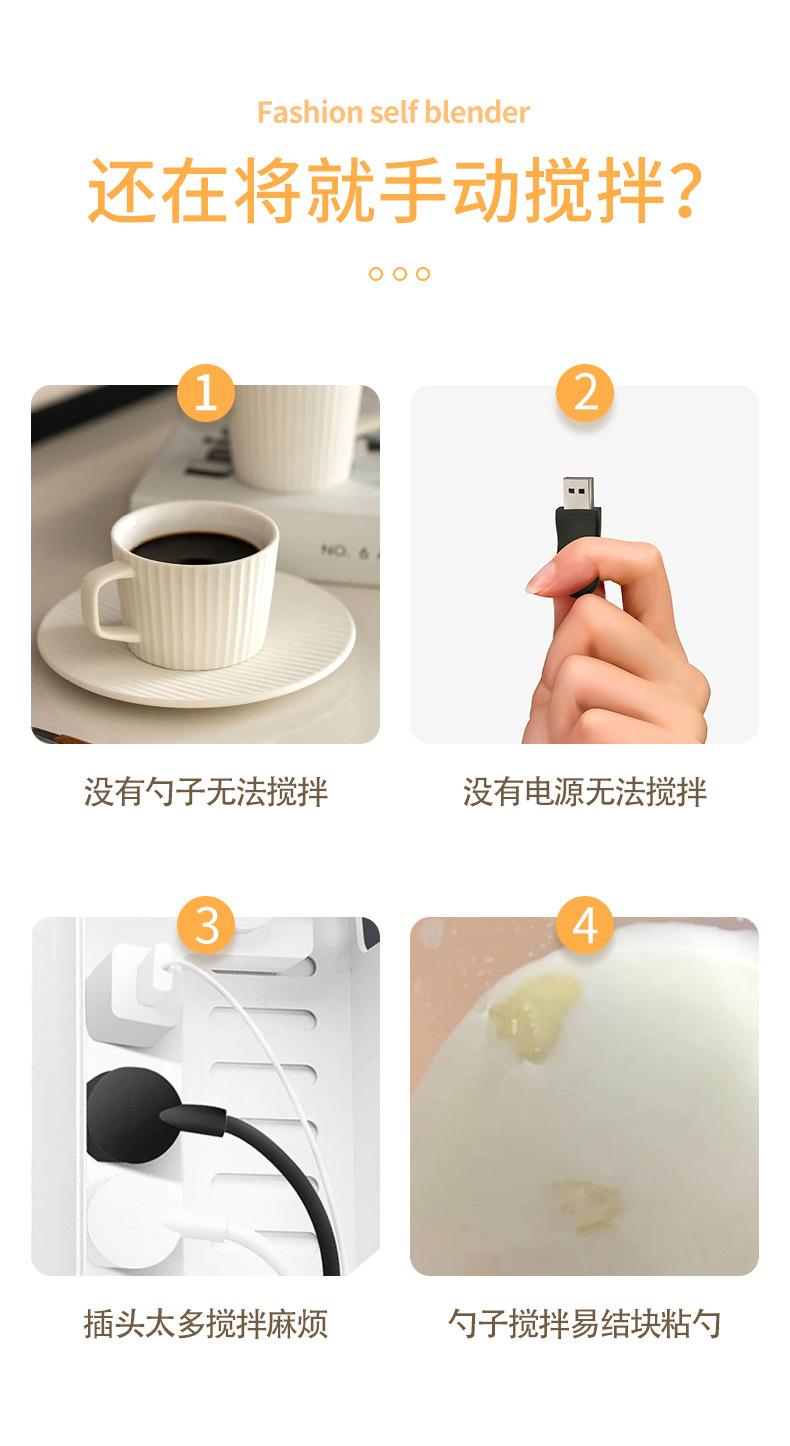 Fashion self blender

还在将就手动搅拌?

1

NO. 6

没有勺子无法搅拌

2

没有电源无法搅拌

3

插头太多搅拌麻烦

4

勺子搅拌易结块粘勺