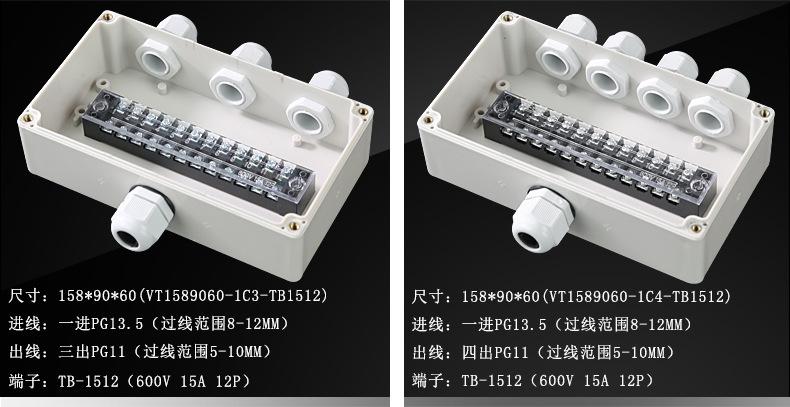 尺寸：158*90*60（VT1589060-1C3-TB1512）
进线：一进PG13.5（过线范围8-12MM）
出线：三出PG11（过线范围5-10MM）
端子：TB-1512（600V 15A 12P）

尺寸：158*90*60（VT1589060-1C4-TB1512）
进线：一进PG13.5（过线范围8-12MM）
出线：四出PG11（过线范围5-10MM）
端子：TB-1512（600V 15A 12P）