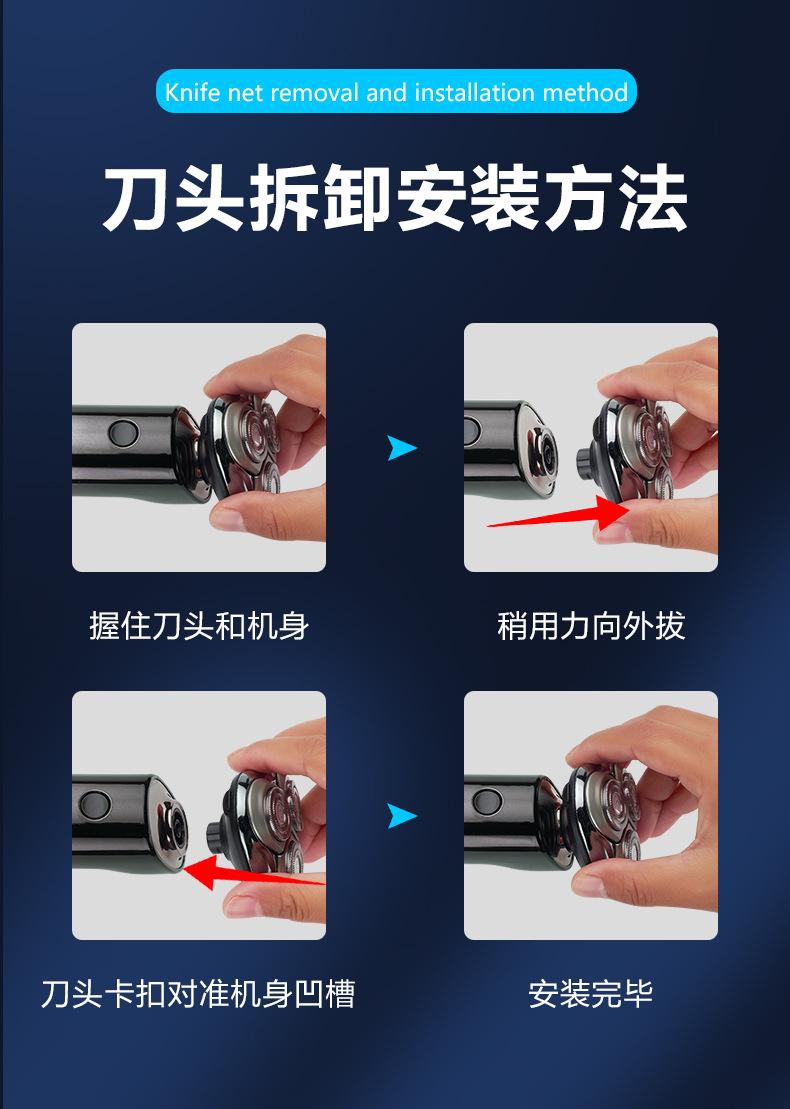 Knife net removal and installation method

刀头拆卸安装方法

握住刀头和机身

稍用力向外拔

刀头卡扣对准机身凹槽

安装完毕