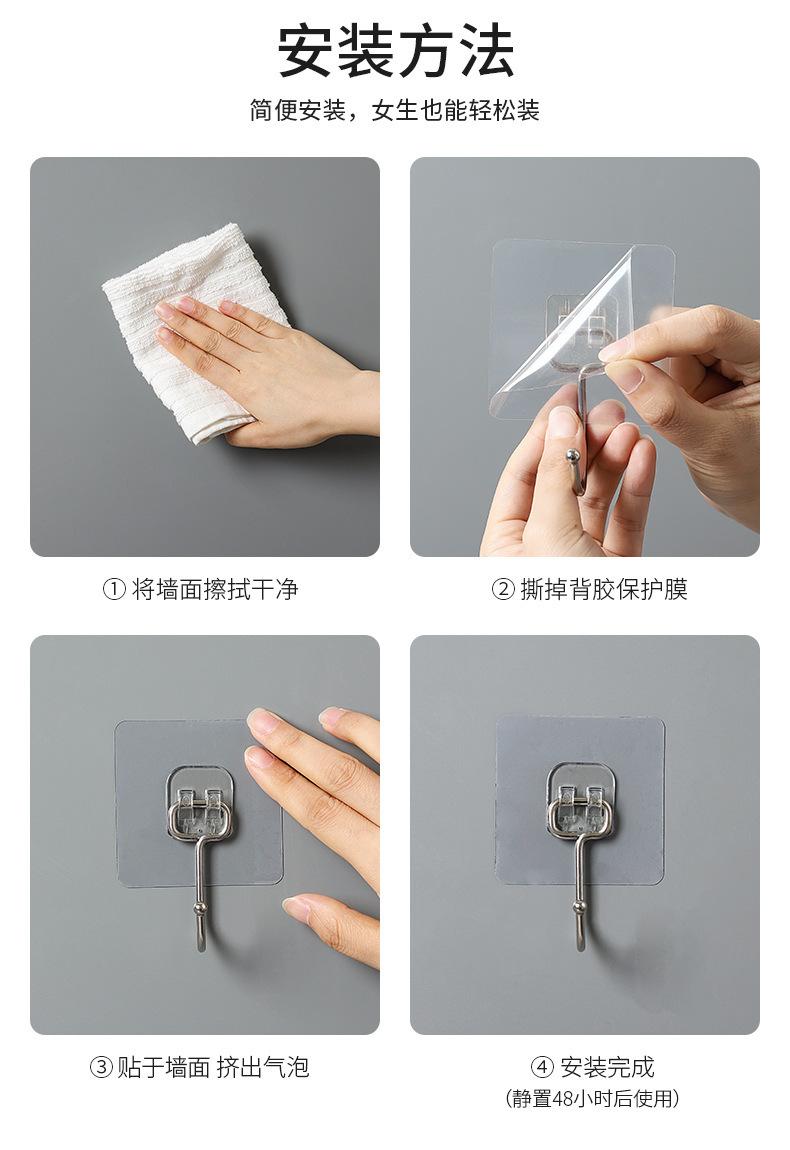 安装方法

简便安装，女生也能轻松装

① 将墙面擦拭干净

② 撕掉背胶保护膜

③ 贴于墙面 挤出气泡

④ 安装完成
(静置48小时后使用)