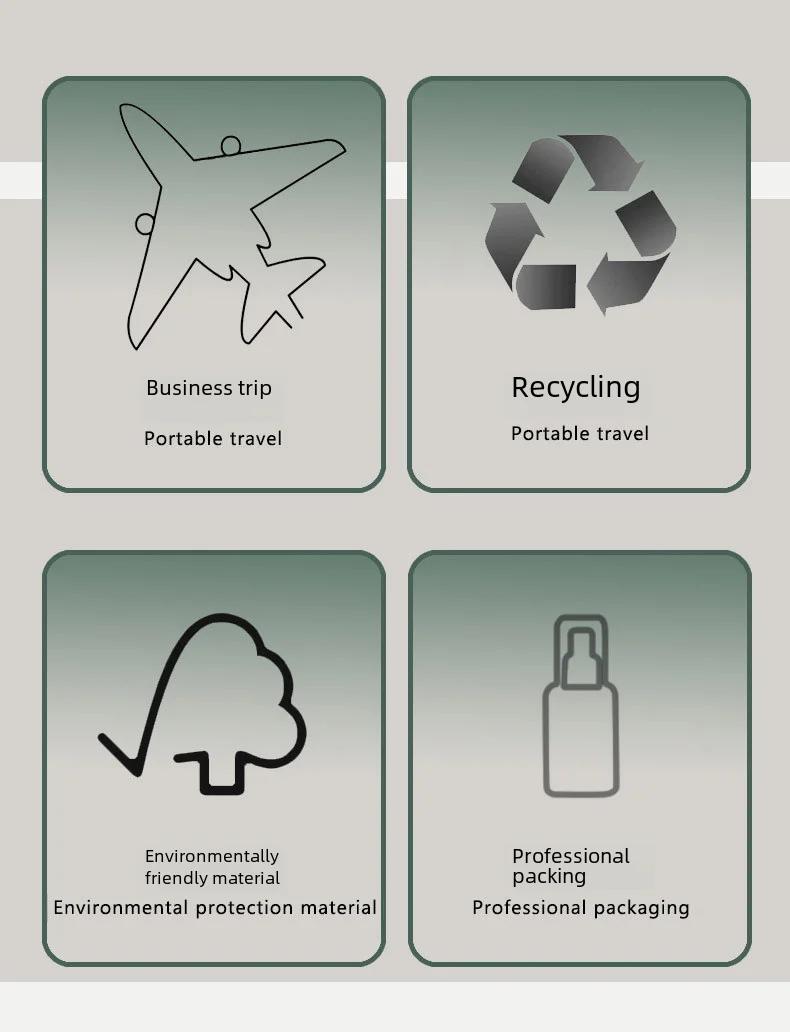 Business trip

Portable travel

Recycling

Portable travel

Environmentally friendly material

Environmental protection material

Professional packing

Professional packaging