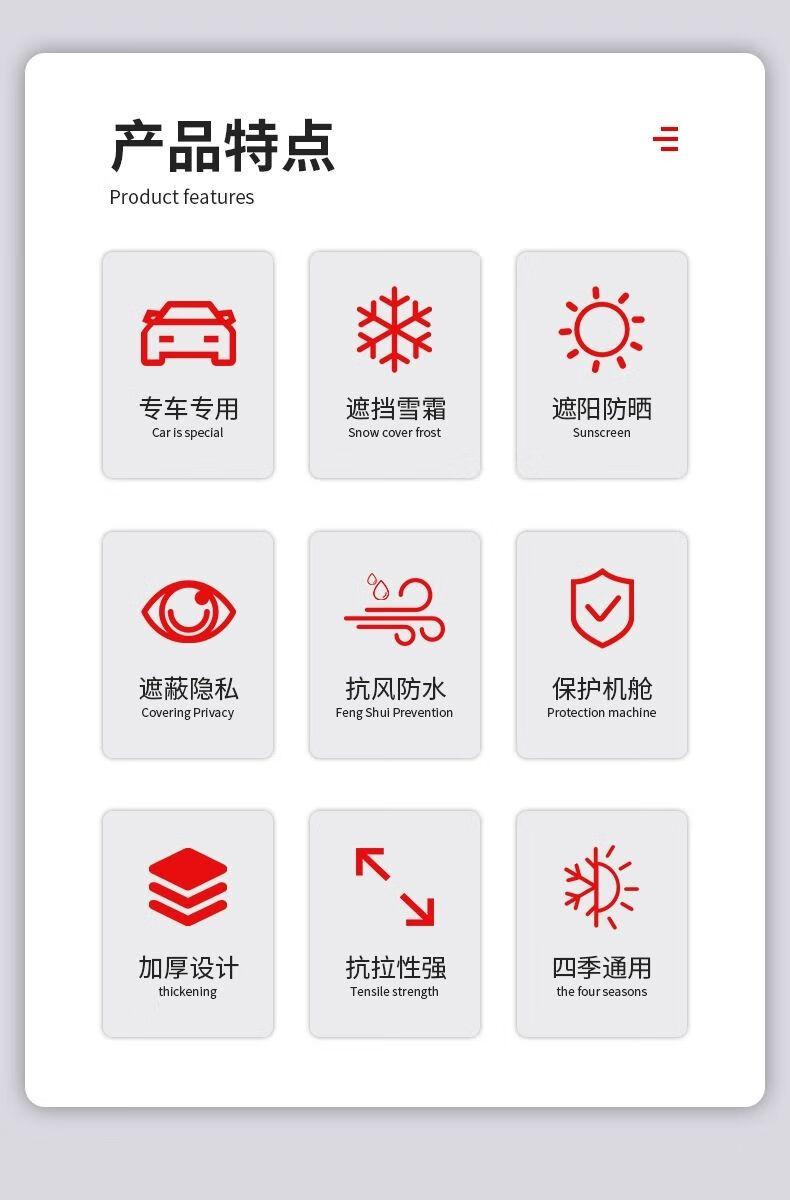 产品特点
Product features

专车专用
Car is special

遮挡雪霜
Snow cover frost

遮阳防晒
Sunscreen

遮蔽隐私
Covering Privacy

抗风防水
Feng Shui Prevention

保护机舱
Protection machine

加厚设计
thickening

抗拉性强
Tensile strength

四季通用
the four seasons