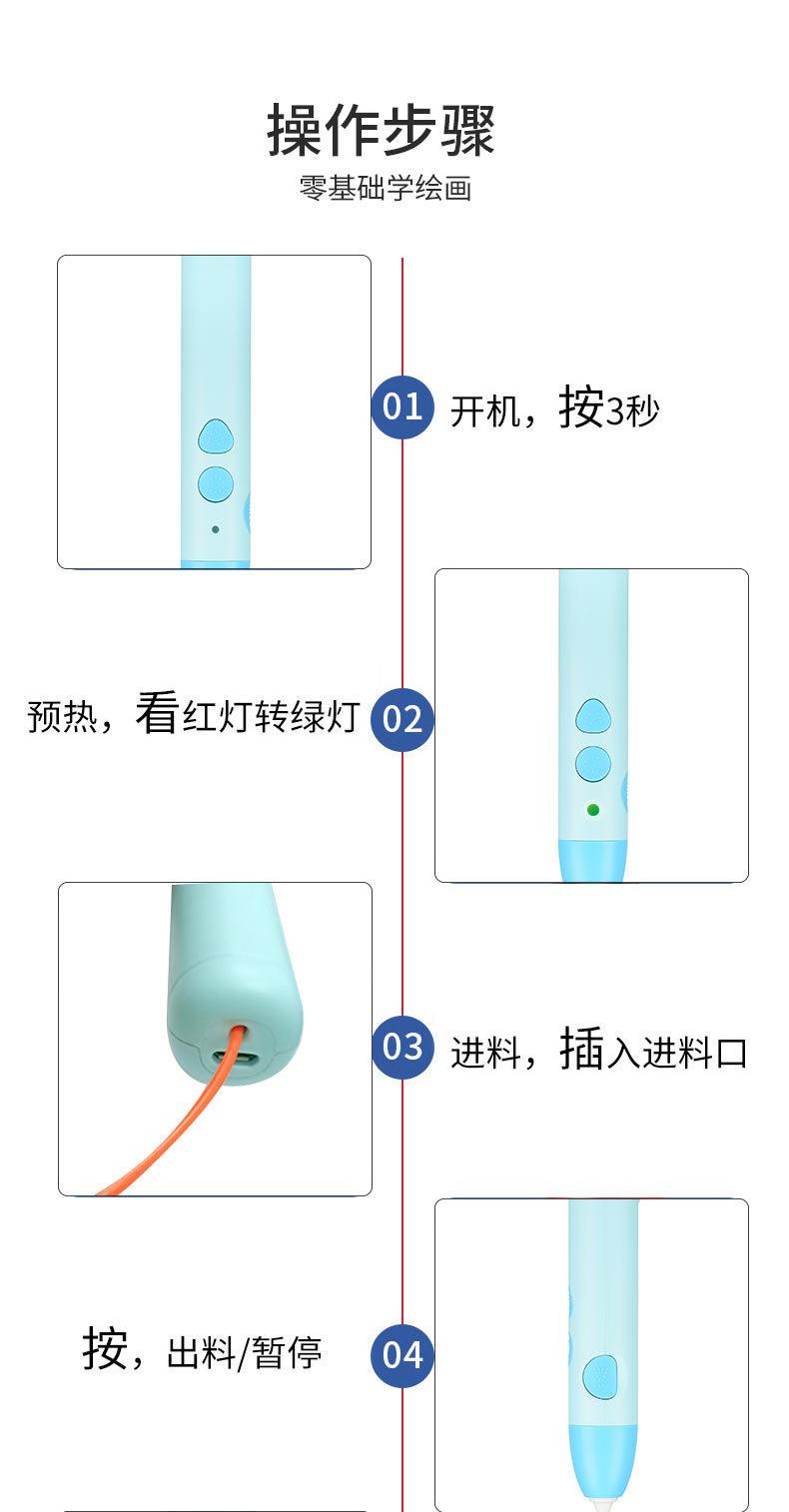 操作步骤

零基础学绘画

01 开机，按3秒

预热，看红灯转绿灯 02

03 进料，插入进料口

按，出料/暂停 04