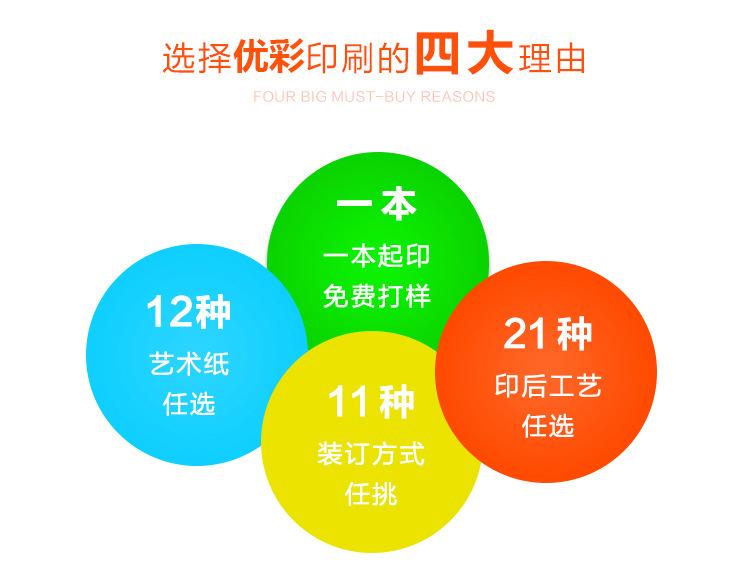 选择优彩印刷的四大理由

FOUR BIG MUST-BUY REASONS

一本

一本起印
免费打样

12种

艺术纸
任选

11种

装订方式
任挑

21种

印后工艺
任选