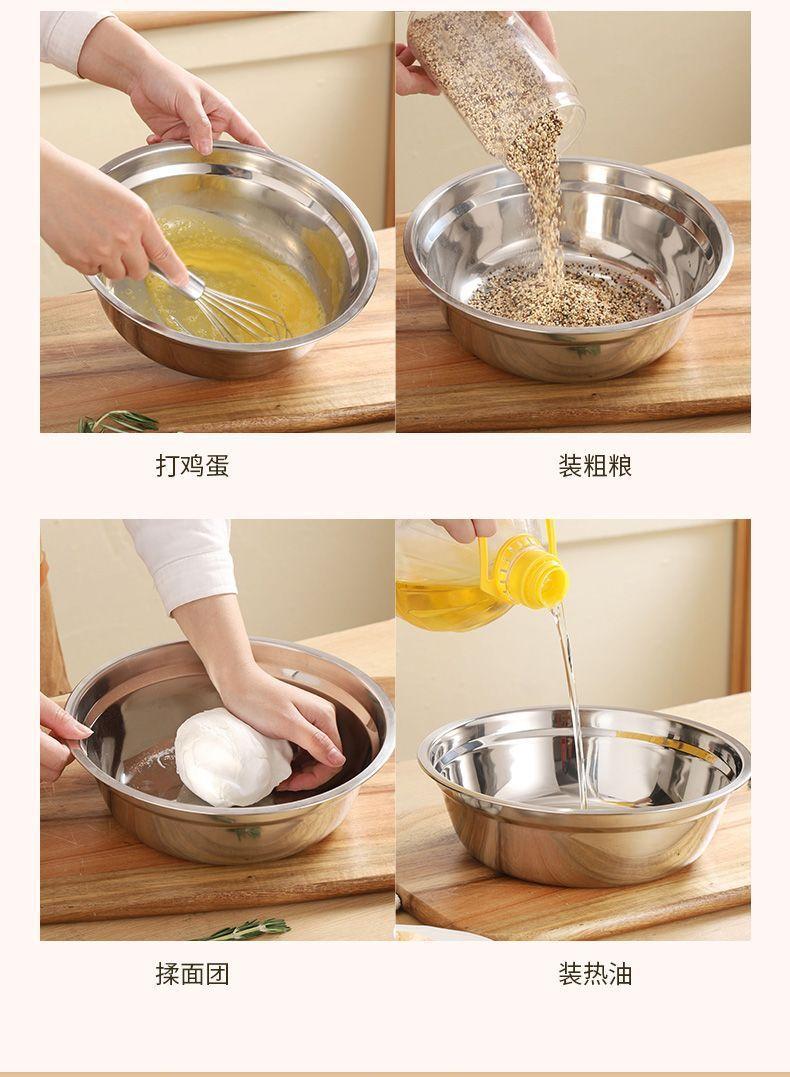 打鸡蛋

装粗粮

揉面团

装热油