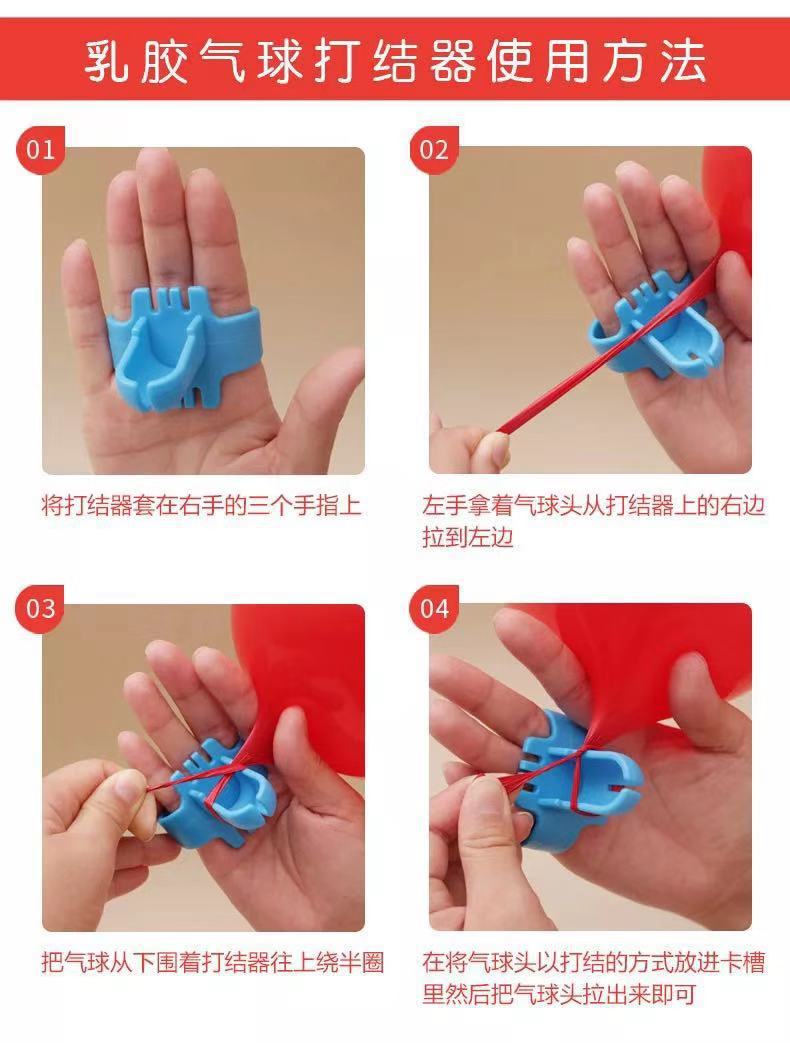 乳胶气球打结器使用方法

01

将打结器套在右手的三个手指上

02

左手拿着气球头从打结器上的右边拉到左边

03

把气球从下围着打结器往上绕半圈

04

在将气球头以打结的方式放进卡槽里然后把气球头拉出来即可