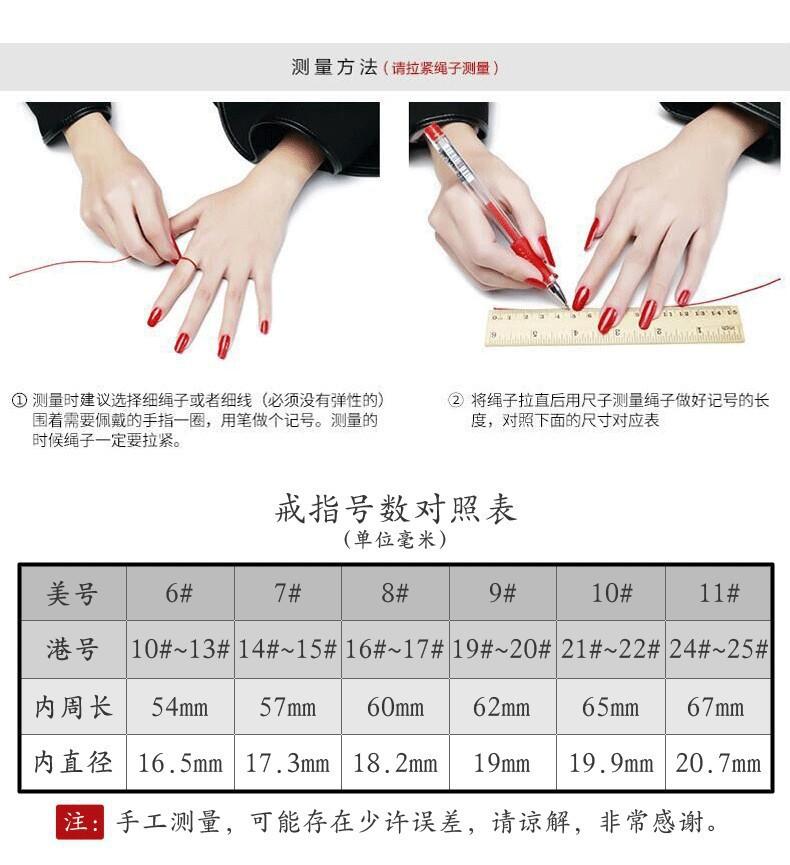 测量方法（请拉紧绳子测量）

① 测量时建议选择细绳子或者细线（必须没有弹性的）围着需要佩戴的手指一圈，用笔做个记号。测量的时候绳子一定要拉紧。

② 将绳子拉直后用尺子测量绳子做好记号的长度，对照下面的尺寸对应表

戒指号数对照表
（单位毫米）

| 美号 | 6# | 7# | 8# | 9# | 10# | 11# |
|---|---|---|---|---|---|---|
| 港号 | 10#~13# | 14#~15# | 16#~17# | 19#~20# | 21#~22# | 24#~25# |
| 内周长 | 54mm | 57mm | 60mm | 62mm | 65mm | 67mm |
| 内直径 | 16.5mm | 17.3mm | 18.2mm | 19mm | 19.9mm | 20.7mm |

注：手工测量，可能存在少许误差，请谅解，非常感谢。