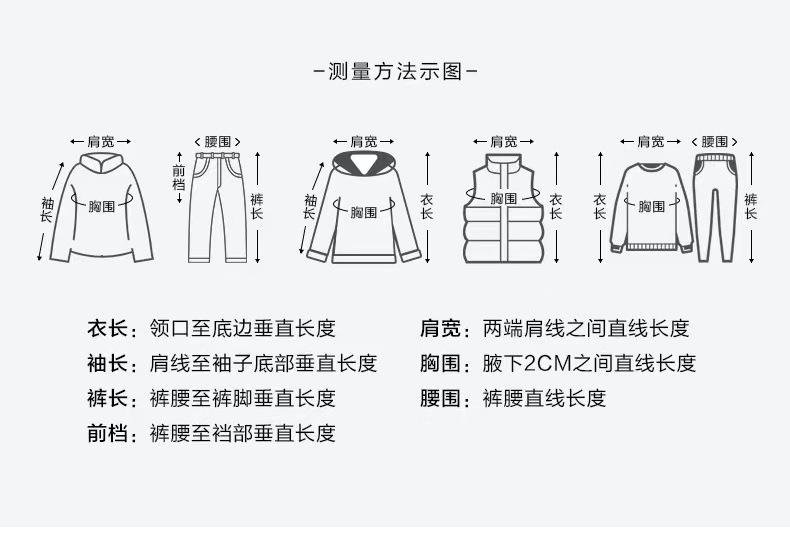 -测量方法示图-

肩宽
袖长
胸围

腰围
前档
裤长

肩宽
袖长
胸围
衣长

肩宽
胸围
衣长

肩宽
衣长
胸围

腰围
裤长

衣长：领口至底边垂直长度
袖长：肩线至袖子底部垂直长度
裤长：裤腰至裤脚垂直长度
前档：裤腰至裆部垂直长度

肩宽：两端肩线之间直线长度
胸围：腋下2CM之间直线长度
腰围：裤腰直线长度