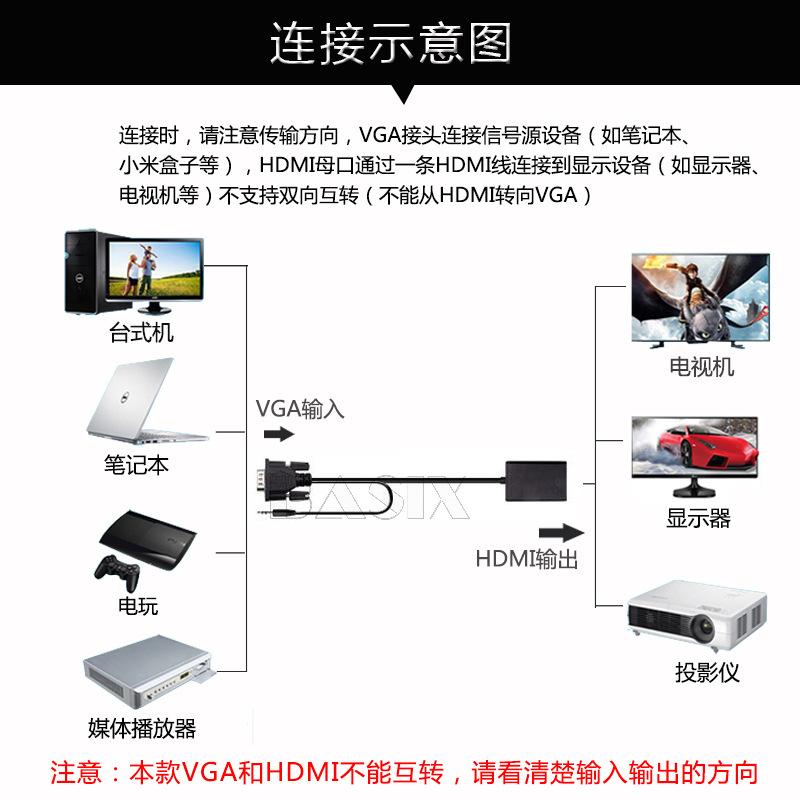 连接示意图

连接时，请注意传输方向，VGA接头连接信号源设备（如笔记本、小米盒子等），HDMI母口通过一条HDMI线连接到显示设备（如显示器、电视机等）不支持双向互转（不能从HDMI转向VGA）

台式机

笔记本

电玩

媒体播放器

VGA输入

BASIX

HDMI输出

电视机

显示器

投影仪

注意：本款VGA和HDMI不能互转，请看清楚输入输出的方向