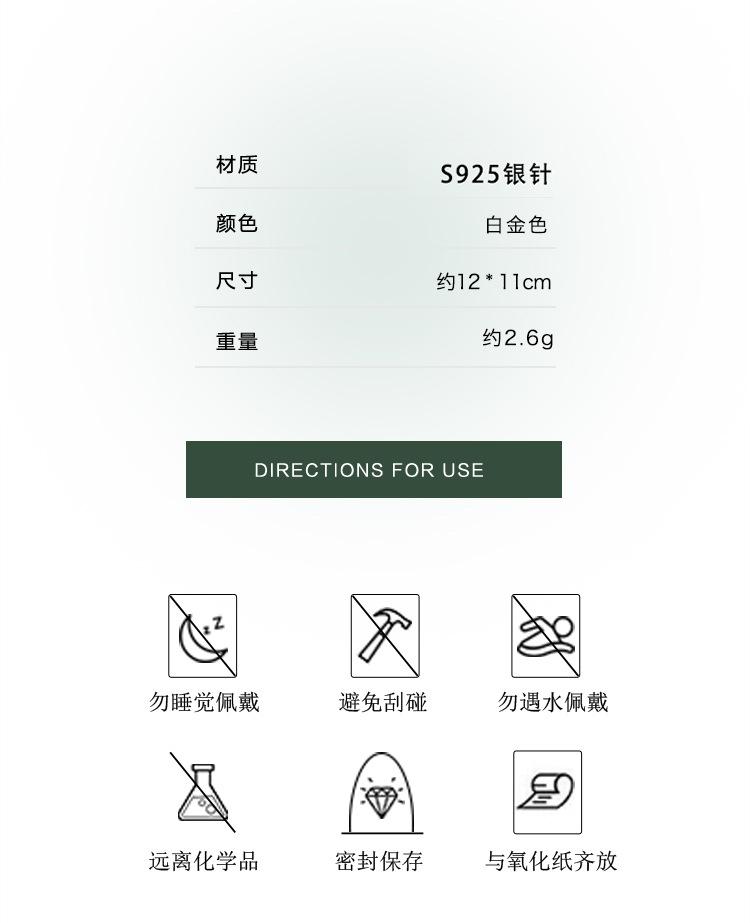 材质 S925银针

颜色 白金色

尺寸 约12*11cm

重量 约2.6g

DIRECTIONS FOR USE

勿睡觉佩戴

避免刮碰

勿遇水佩戴

远离化学品

密封保存

与氧化纸齐放