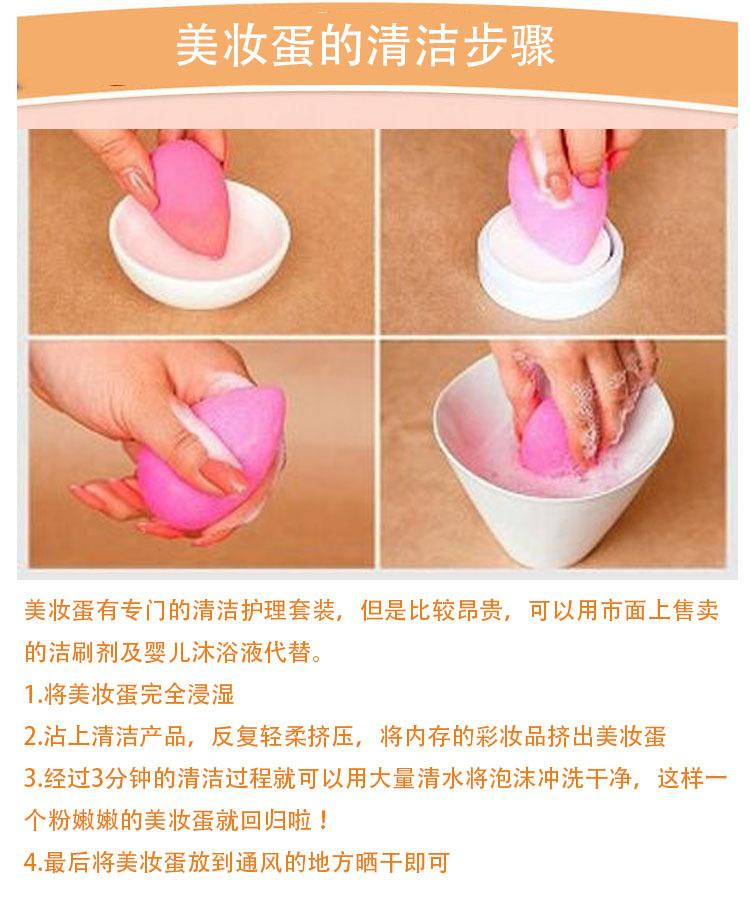 美妆蛋的清洁步骤

美妆蛋有专门的清洁护理套装，但是比较昂贵，可以用市面上售卖的洁刷剂及婴儿沐浴液代替。

1.将美妆蛋完全浸湿

2.沾上清洁产品，反复轻柔挤压，将内存的彩妆品挤出美妆蛋

3.经过3分钟的清洁过程就可以用大量清水将泡沫冲洗干净，这样一个粉嫩嫩的美妆蛋就回归啦！

4.最后将美妆蛋放到通风的地方晒干即可