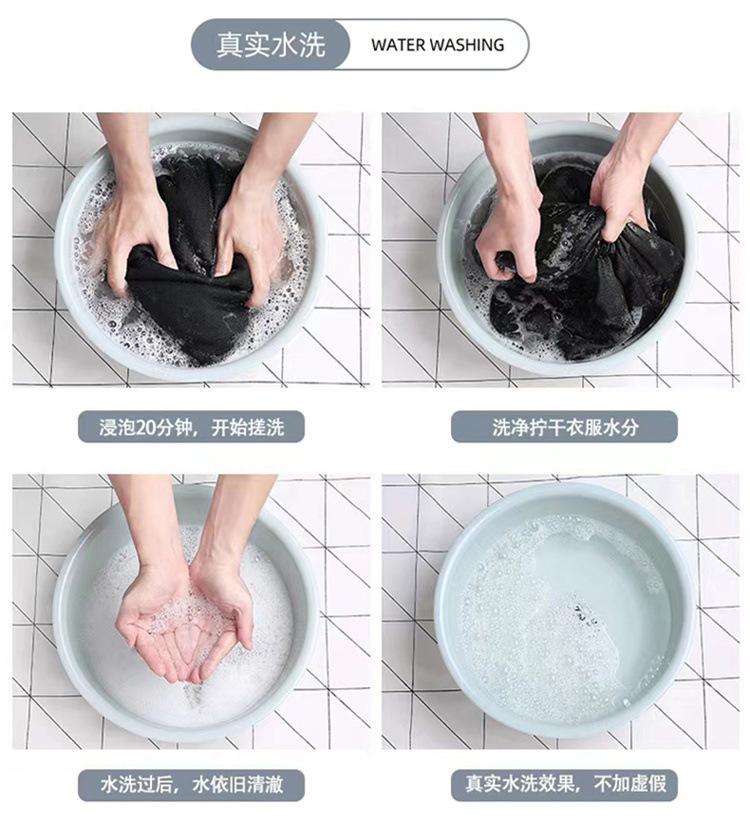 真实水洗 WATER WASHING

浸泡20分钟，开始搓洗

洗净拧干衣服水分

水洗过后，水依旧清澈

真实水洗效果，不加虚假