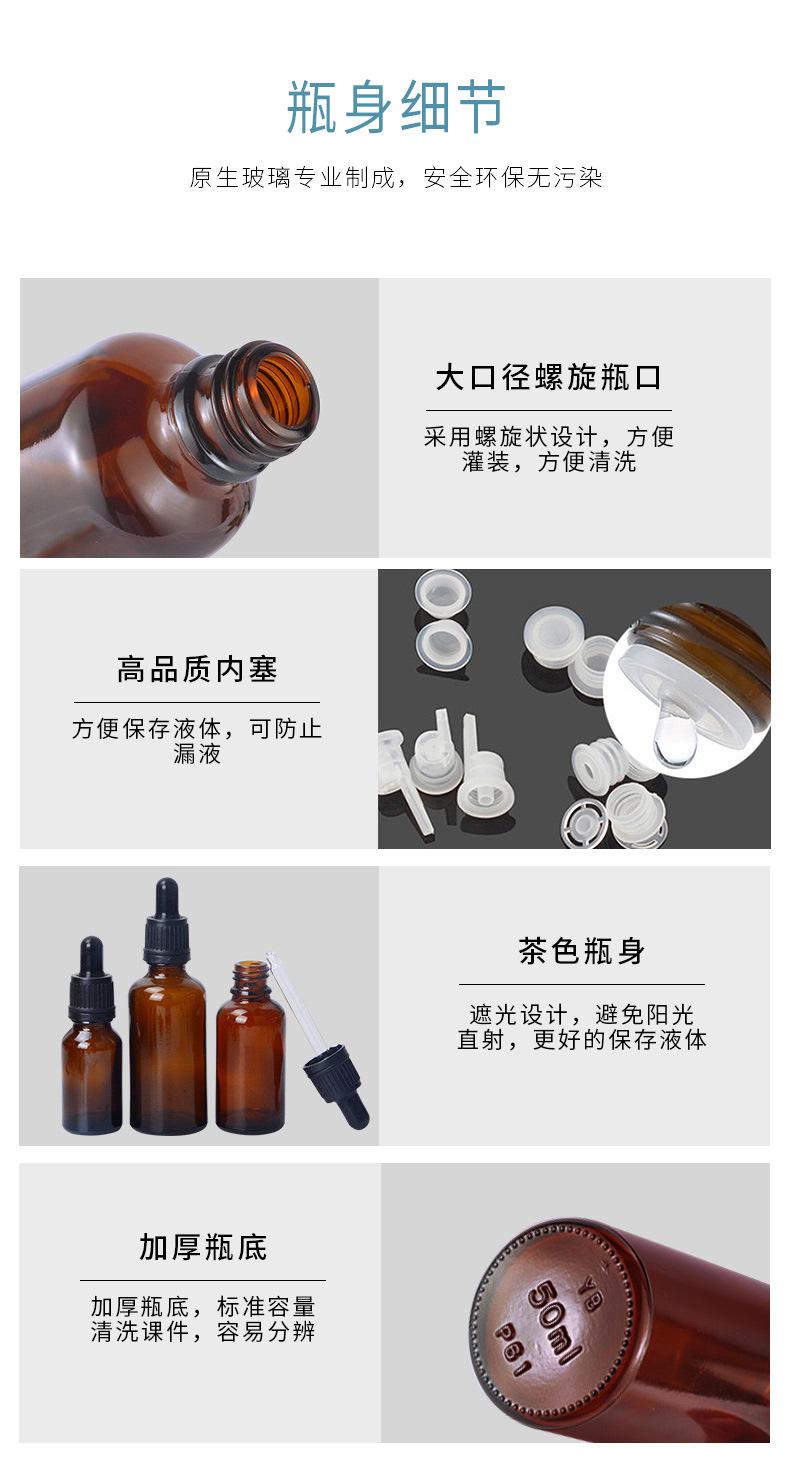 瓶身细节

原生玻璃专业制成，安全环保无污染

大口径螺旋瓶口

采用螺旋状设计，方便灌装，方便清洗

高品质内塞

方便保存液体，可防止漏液

茶色瓶身

遮光设计，避免阳光直射，更好的保存液体

加厚瓶底

加厚瓶底，标准容量清洗课件，容易分辨

YB
50ml
P61