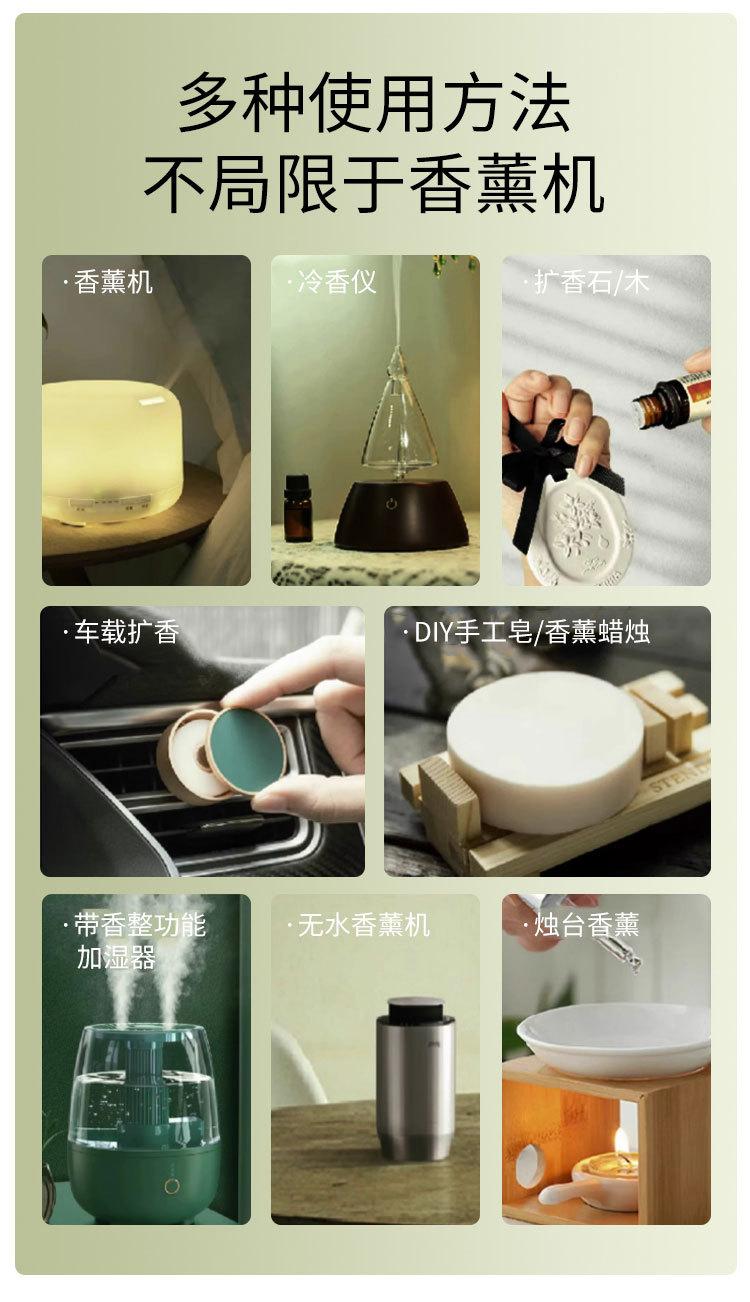 多种使用方法
不局限于香薰机

·香薰机

·冷香仪

·扩香石/木

·车载扩香

·DIY手工皂/香薰蜡烛

·带香整功能加湿器

·无水香薰机

·烛台香薰