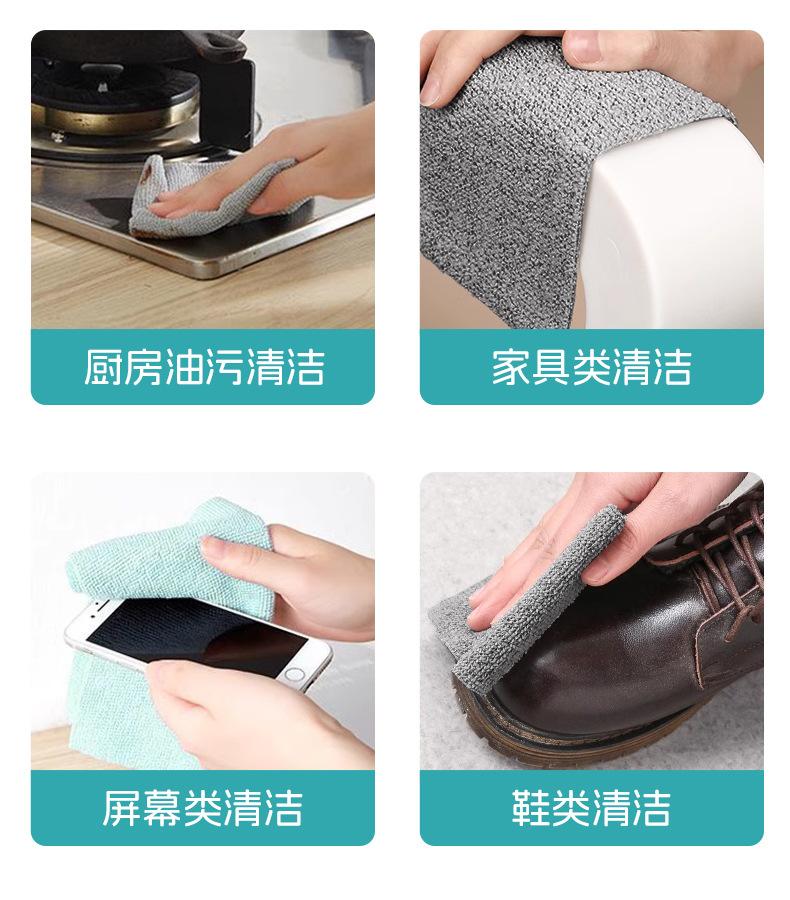 厨房油污清洁

家具类清洁

屏幕类清洁

鞋类清洁