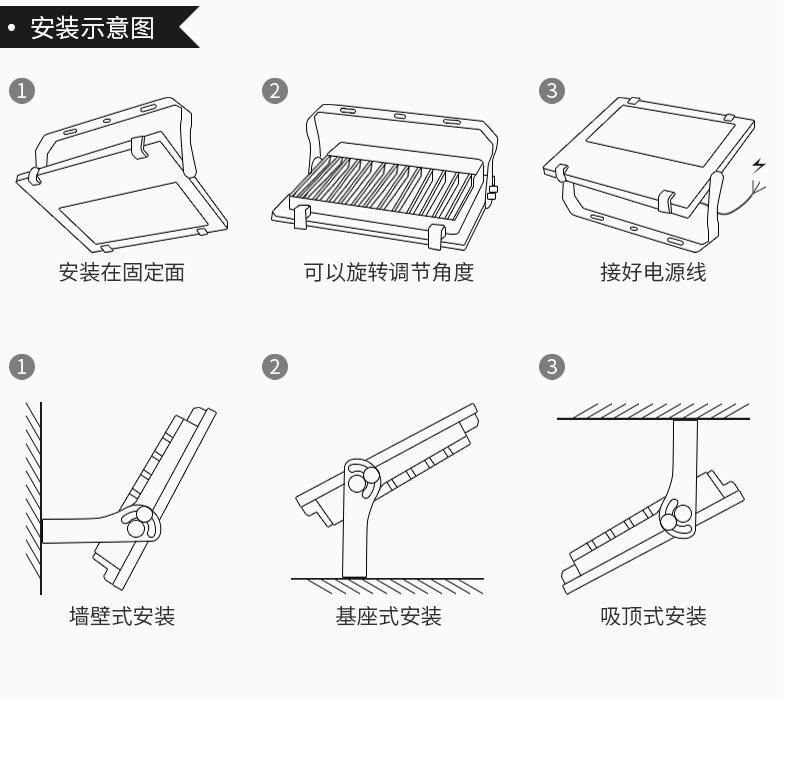 • 安装示意图

1
安装在固定面

2
可以旋转调节角度

3
接好电源线

1
墙壁式安装

2
基座式安装

3
吸顶式安装