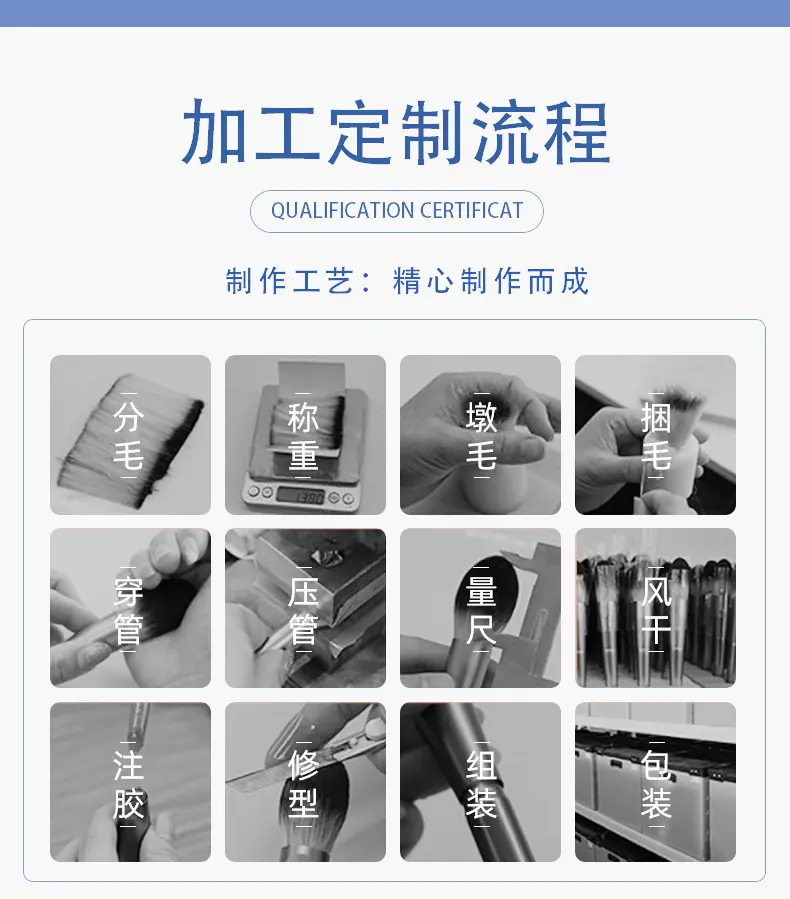 加工定制流程

QUALIFICATION CERTIFICAT

制作工艺：精心制作而成

分毛

称重

1380

墩毛

捆毛

穿管

压管

量尺

风干

注胶

修型

组装

包装