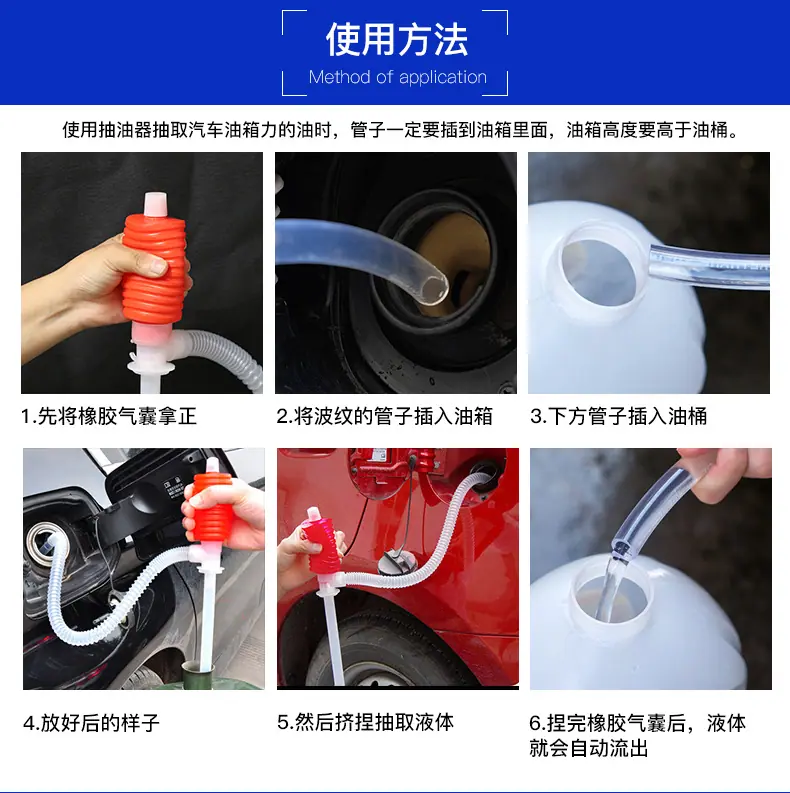 使用方法
Method of application

使用抽油器抽取汽车油箱力的油时，管子一定要插到油箱里面，油箱高度要高于油桶。

1.先将橡胶气囊拿正

2.将波纹的管子插入油箱

3.下方管子插入油桶

4.放好后的样子

5.然后挤捏抽取液体

6.捏完橡胶气囊后，液体就会自动流出