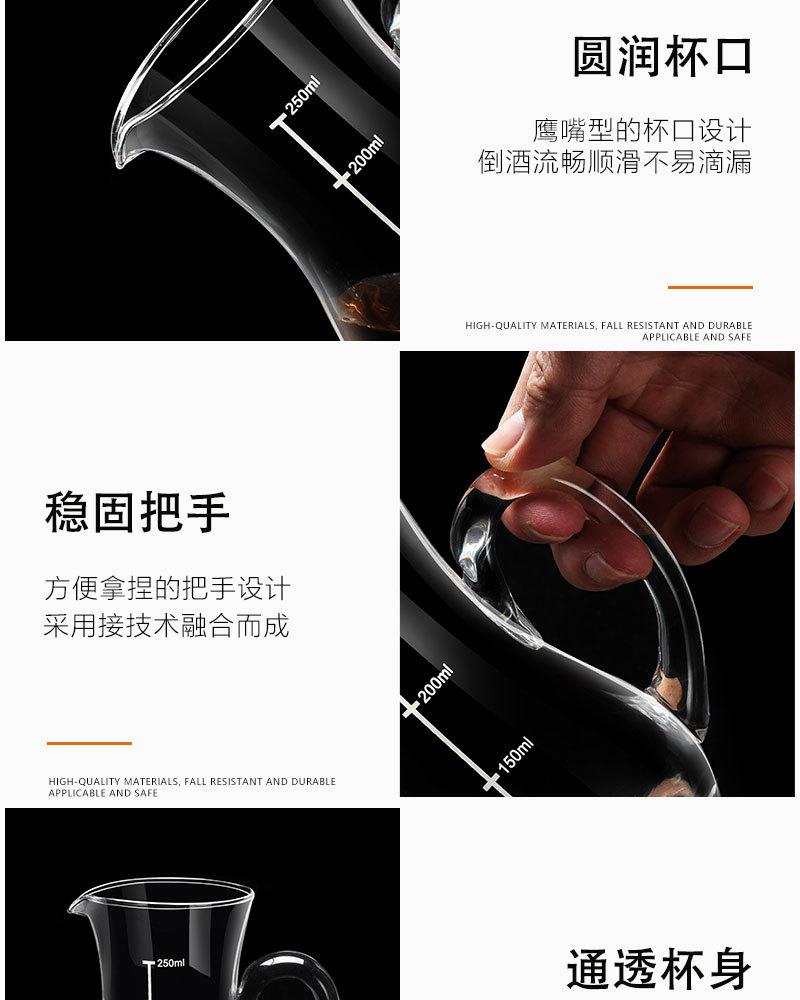 250ml
200ml

圆润杯口

鹰嘴型的杯口设计
倒酒流畅顺滑不易滴漏

HIGH-QUALITY MATERIALS, FALL RESISTANT AND DURABLE
APPLICABLE AND SAFE

稳固把手

方便拿捏的把手设计
采用接技术融合而成

HIGH-QUALITY MATERIALS, FALL RESISTANT AND DURABLE
APPLICABLE AND SAFE

200ml
150ml

250ml

通透杯身