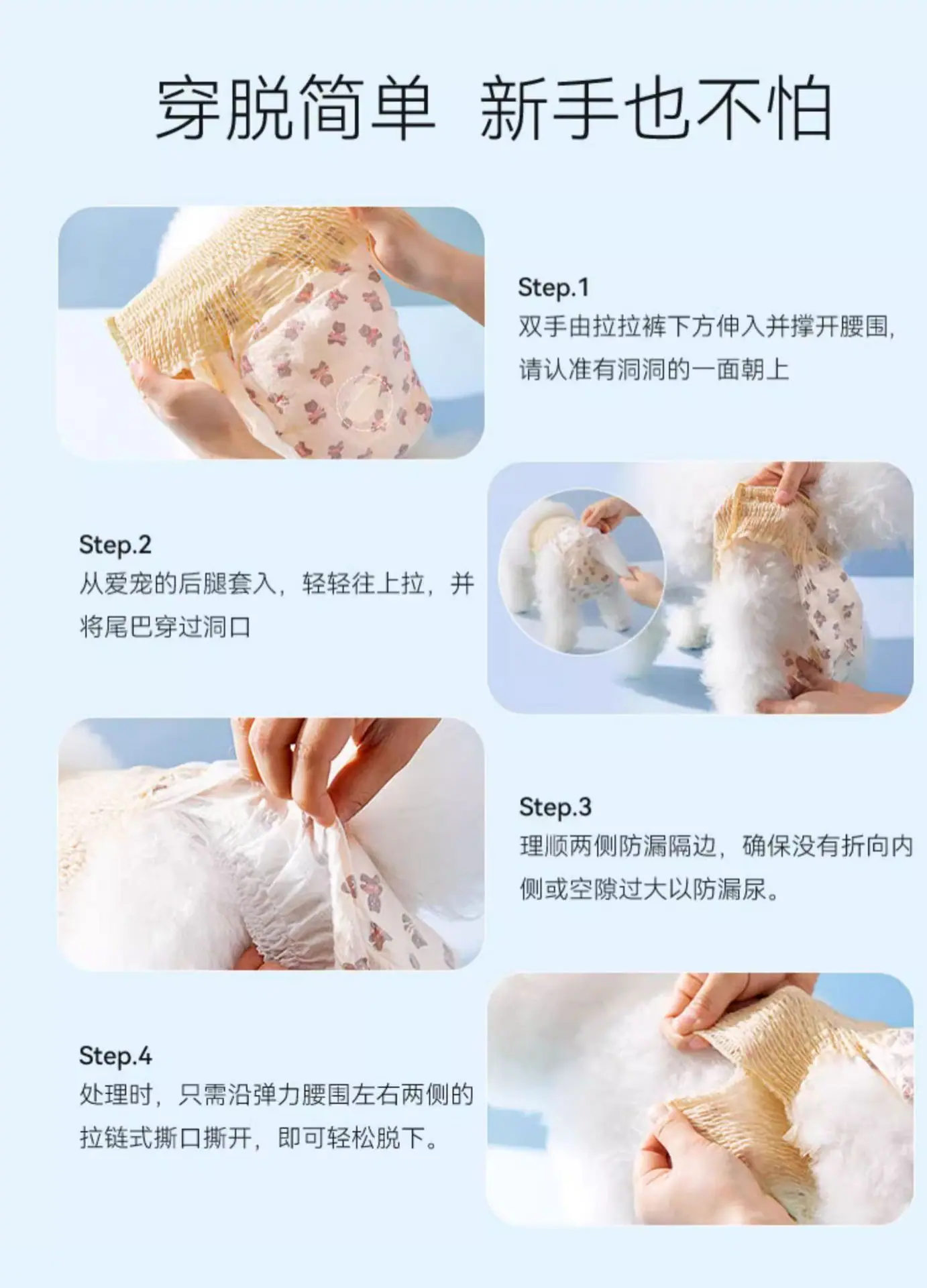 穿脱简单 新手也不怕

Step.1
双手由拉拉裤下方伸入并撑开腰围，请认准有洞洞的一面朝上

Step.2
从爱宠的后腿套入，轻轻往上拉，并将尾巴穿过洞口

Step.3
理顺两侧防漏隔边，确保没有折向内侧或空隙过大以防漏尿。

Step.4
处理时，只需沿弹力腰围左右两侧的拉链式撕口撕开，即可轻松脱下。