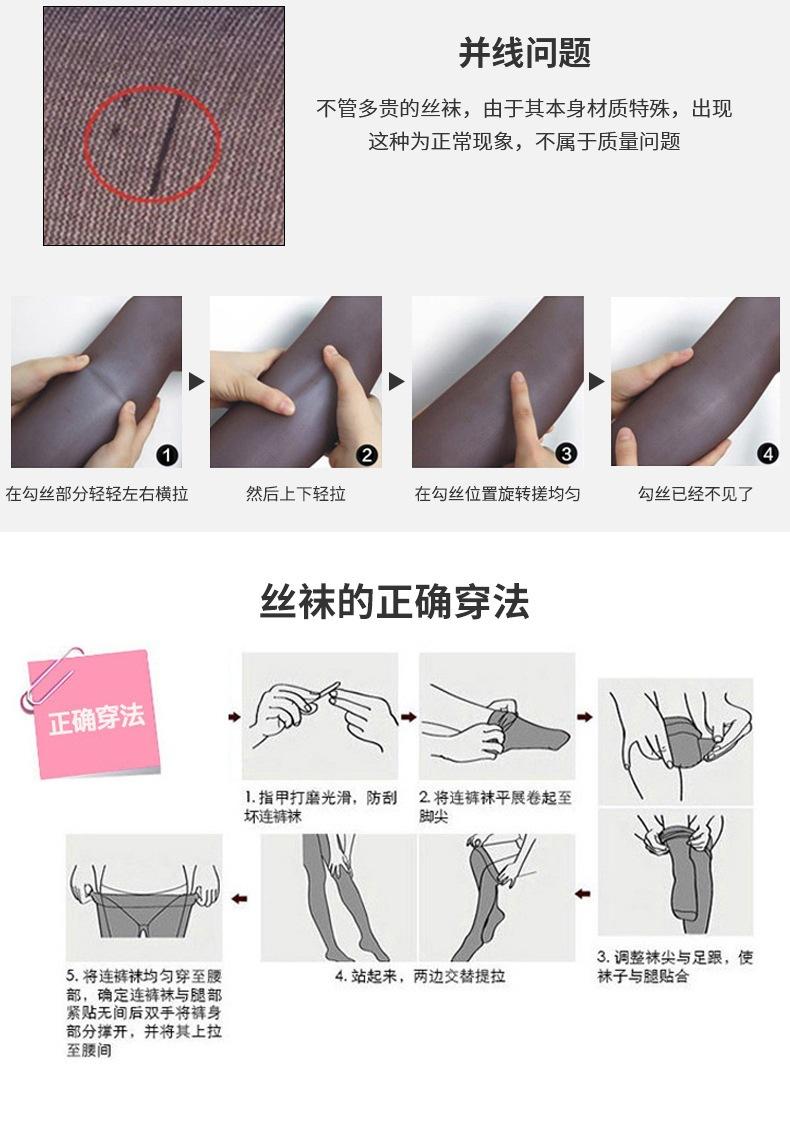 并线问题

不管多贵的丝袜，由于其本身材质特殊，出现这种为正常现象，不属于质量问题

1
在勾丝部分轻轻左右横拉

2
然后上下轻拉

3
在勾丝位置旋转搓均匀

4
勾丝已经不见了

丝袜的正确穿法

正确穿法

1. 指甲打磨光滑，防刮坏连裤袜

2. 将连裤袜平展卷起至脚尖

3. 调整袜尖与足跟，使袜子与腿贴合

4. 站起来，两边交替提拉

5. 将连裤袜均匀穿至腰部，确定连裤袜与腿部紧贴无间后双手将裤身部分撑开，并将其上拉至腰间